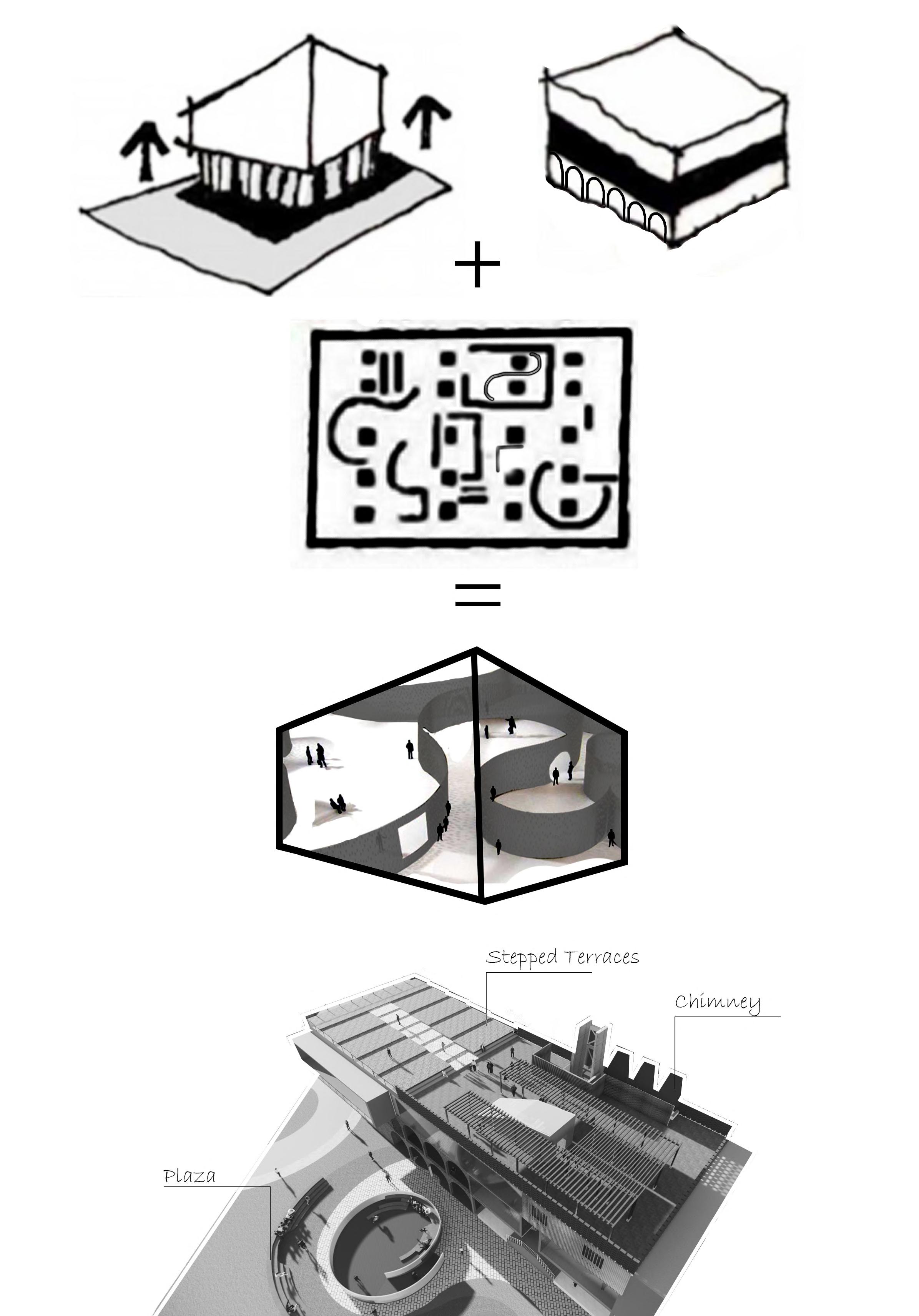 +

=

Stepped Terraces

Chimney

Plaza