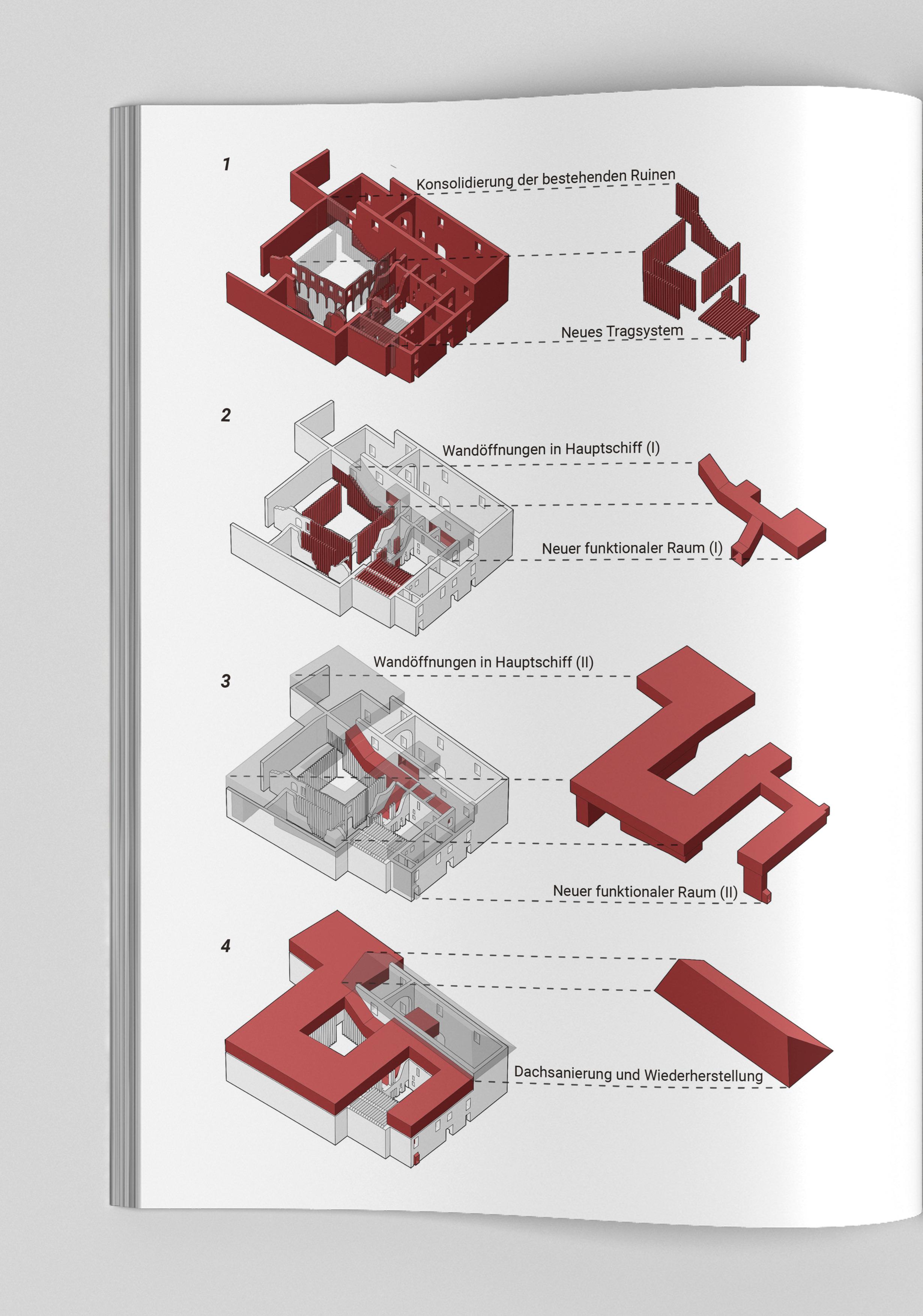 1

Konsolidierung der bestehenden Ruinen

Neues Tragsystem

2

Wandöffnungen in Hauptschiff (I)

Neuer funktionaler Raum (I)

3

Wandöffnungen in Hauptschiff (II)

Neuer funktionaler Raum (II)

4

Dachsanierung und Wiederherstellung