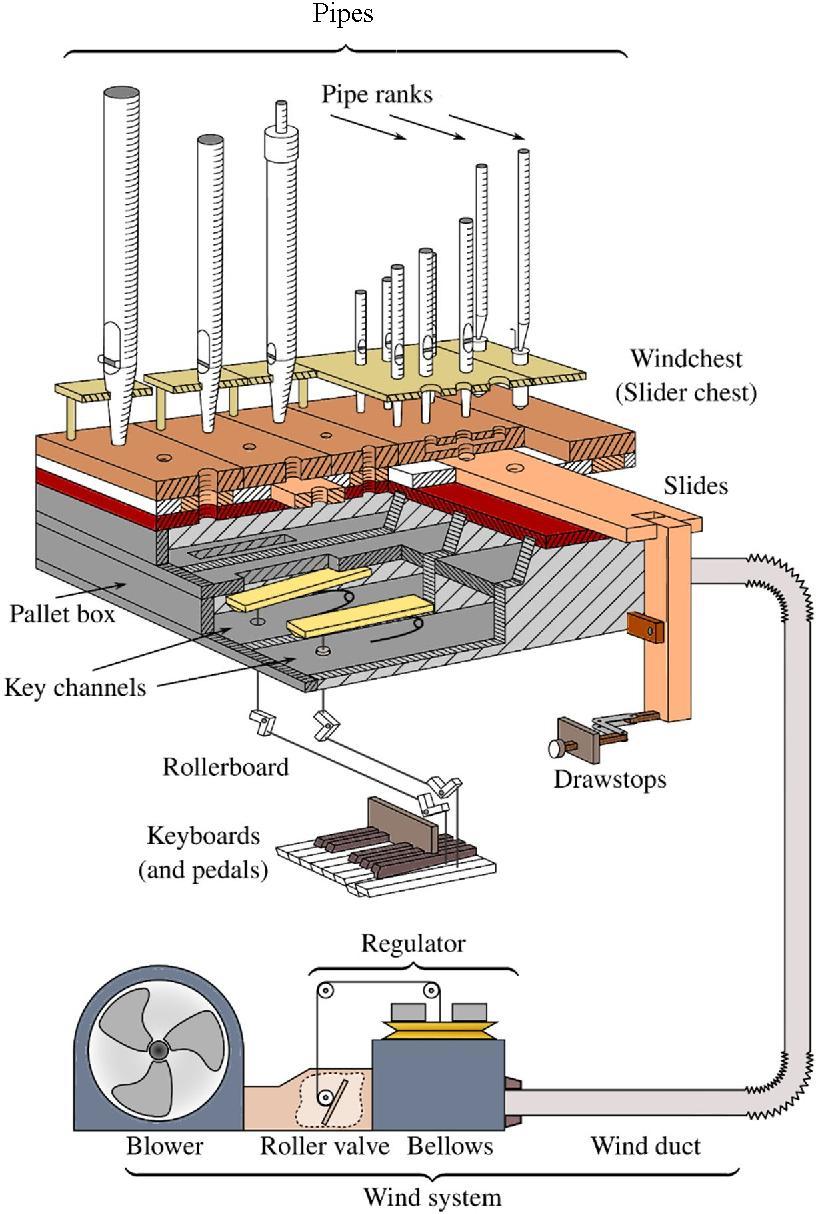 Pipes

Pipe ranks

Windchest
(Slider chest)

Slides

Pallet box

Key channels

Rollerboard

Drawstops

Keyboards
(and pedals)

Regulator

Blower

Roller valve

Bellows

Wind duct

Wind system