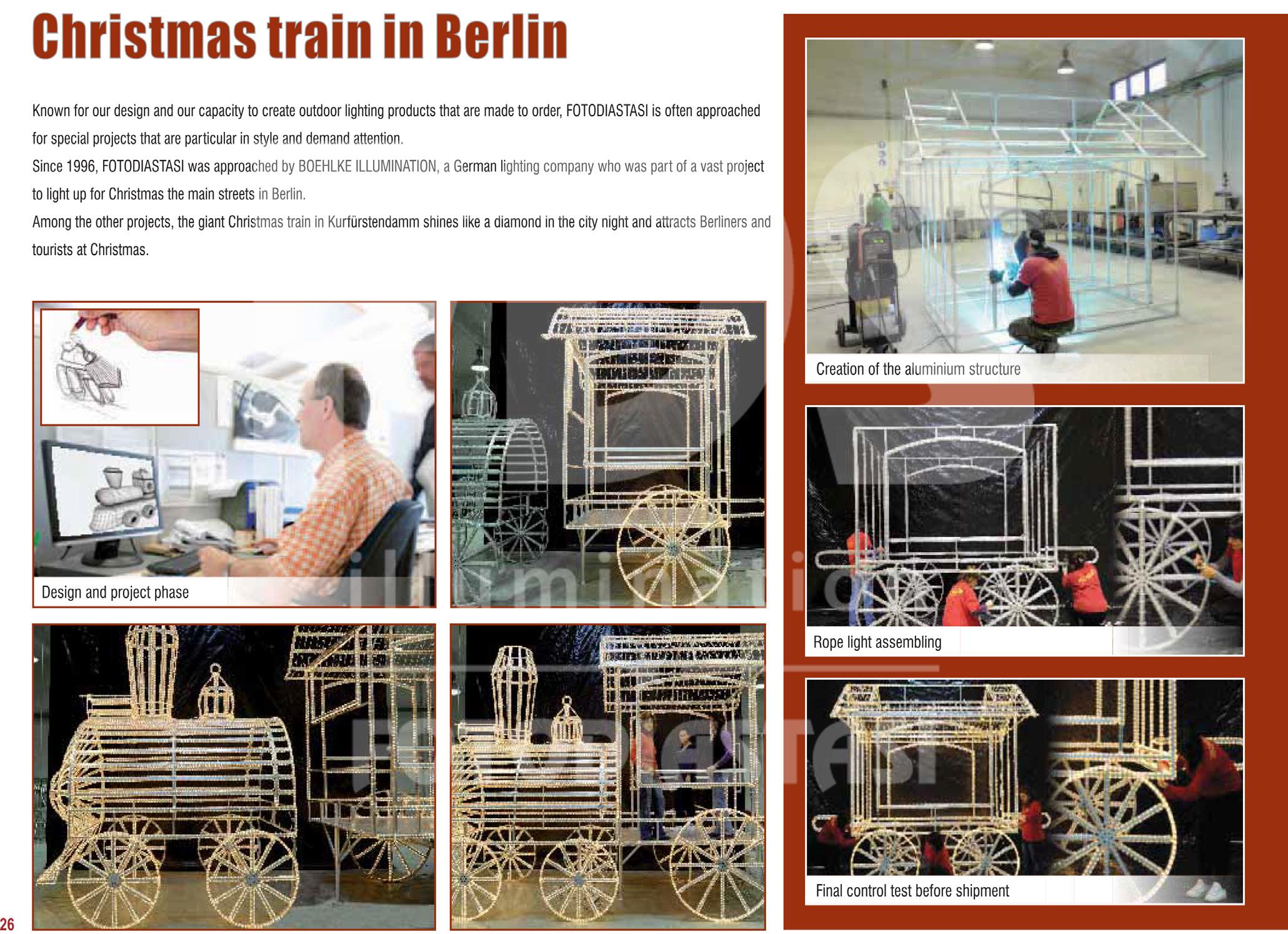 Christmas train in Berlin

Known for our design and our capacity to create outdoor lighting products that are made to order, FOTODIASTASI is often approached for special projects that are particular in style and demand attention.
Since 1996, FOTODIASTASI was approached by BOEHLKE ILLUMINATION, a German lighting company who was part of a vast project to light up for Christmas the main streets in Berlin.
Among the other projects, the giant Christmas train in Kurfürstendamm shines like a diamond in the city night and attracts Berliners and tourists at Christmas.

Design and project phase

Creation of the aluminium structure

Rope light assembling

Final control test before shipment

illumination

FOTODIASTASI

26