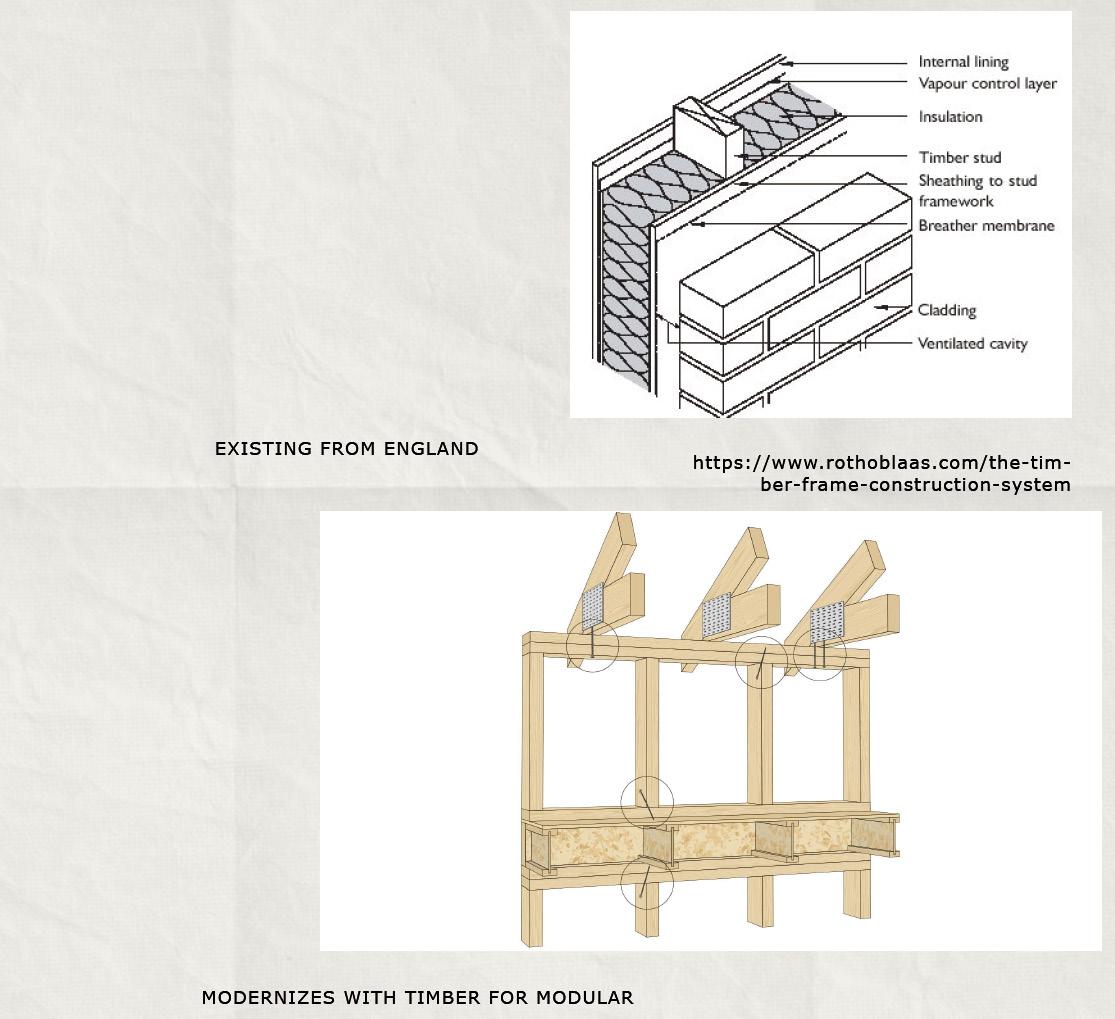 Internal lining
Vapour control layer
Insulation
Timber stud
Sheathing to stud framework
Breather membrane
Cladding
Ventilated cavity

EXISTING FROM ENGLAND

https://www.rothoblaas.com/the-timber-frame-construction-system

MODERNIZES WITH TIMBER FOR MODULAR