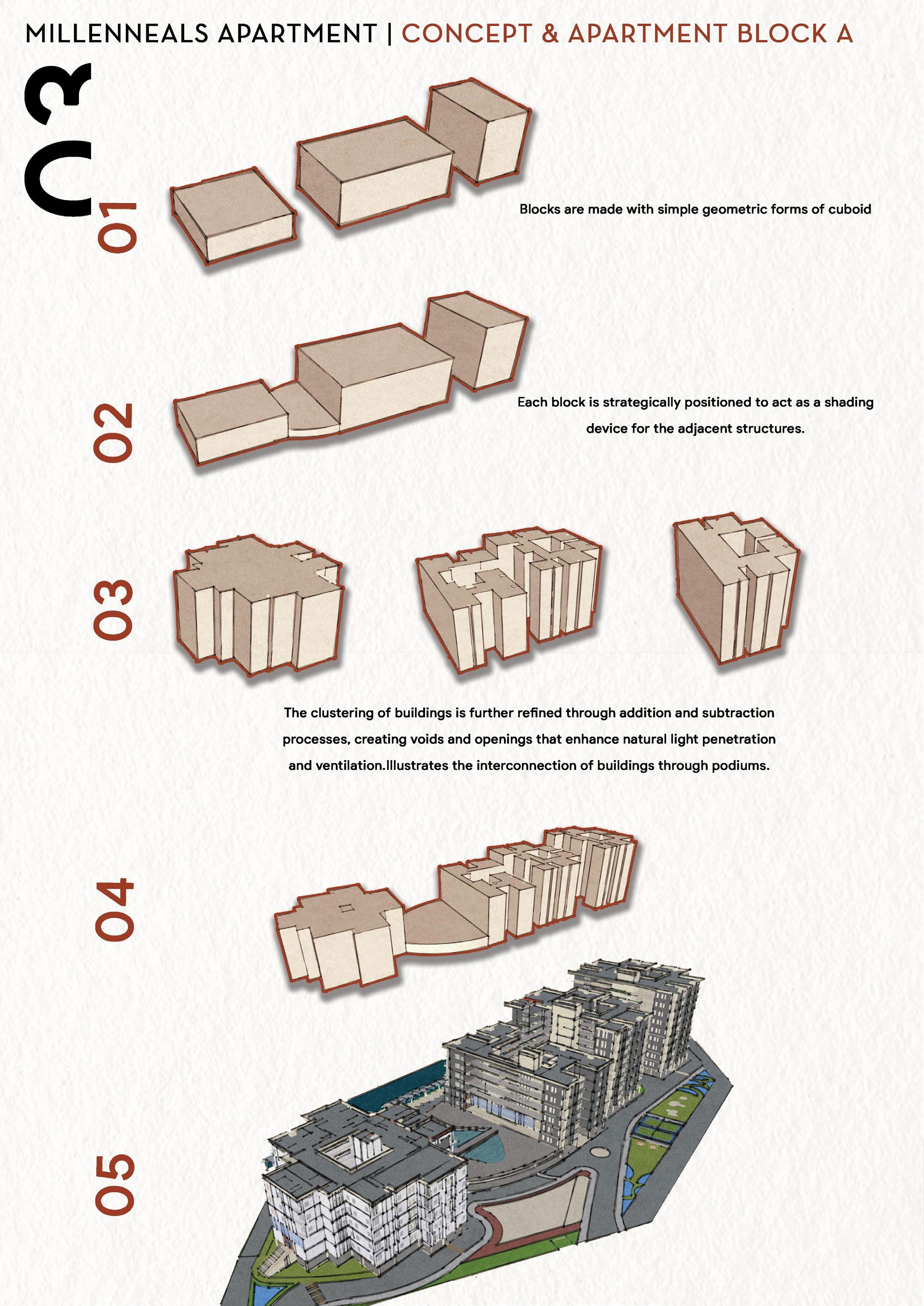 MILLENNEALS APARTMENT | CONCEPT & APARTMENT BLOCK A

03

01

Blocks are made with simple geometric forms of cuboid

02

Each block is strategically positioned to act as a shading device for the adjacent structures.

03

The clustering of buildings is further refined through addition and subtraction processes, creating voids and openings that enhance natural light penetration and ventilation.Illustrates the interconnection of buildings through podiums.

04

05