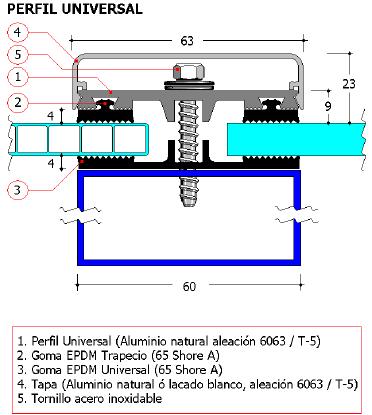 PERFIL UNIVERSAL

4
5
1
2
3

63
23
9
4
4
60

1. Perfil Universal (Aluminio natural aleación 6063 / T-5)
2. Goma EPDM Trapecio (65 Shore A)
3. Goma EPDM Universal (65 Shore A)
4. Tapa (Aluminio natural ó lacado blanco, aleación 6063 / T-5)
5. Tornillo acero inoxidable