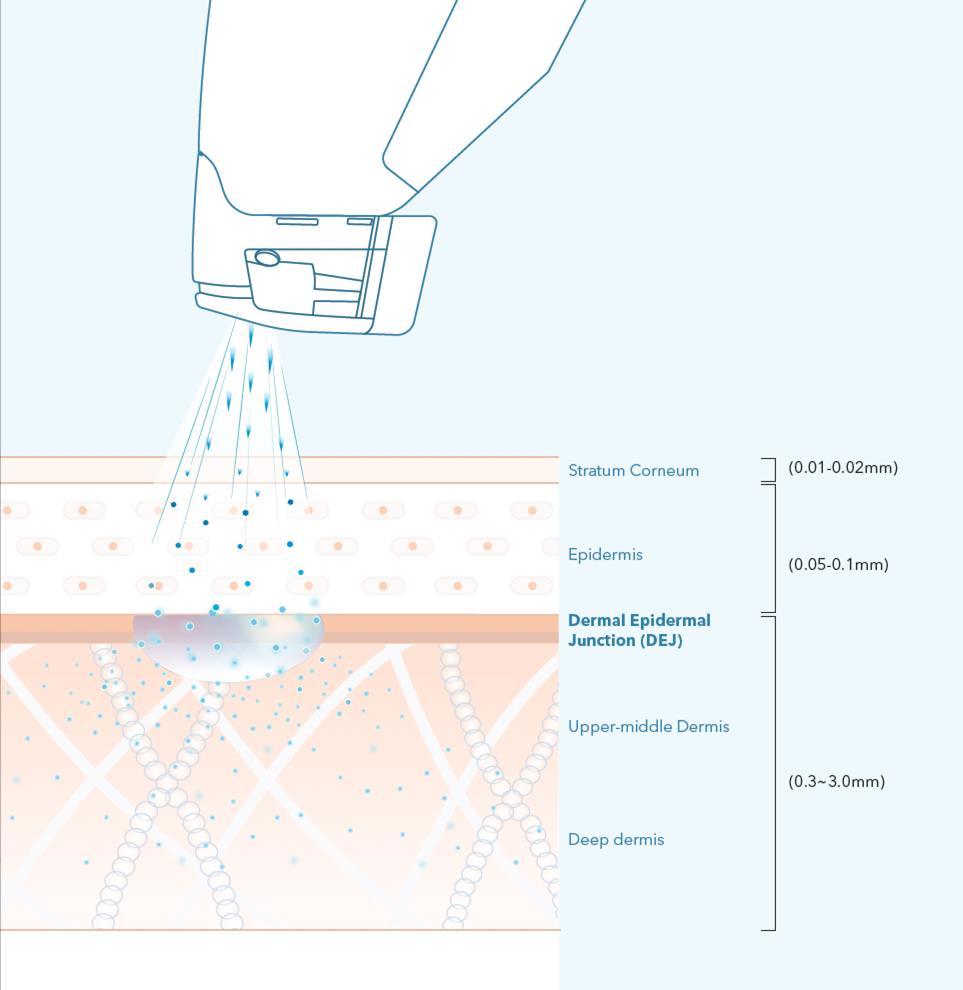 Stratum Corneum
(0.01-0.02mm)

Epidermis
(0.05-0.1mm)

Dermal Epidermal Junction (DEJ)

Upper-middle Dermis
(0.3~3.0mm)

Deep dermis