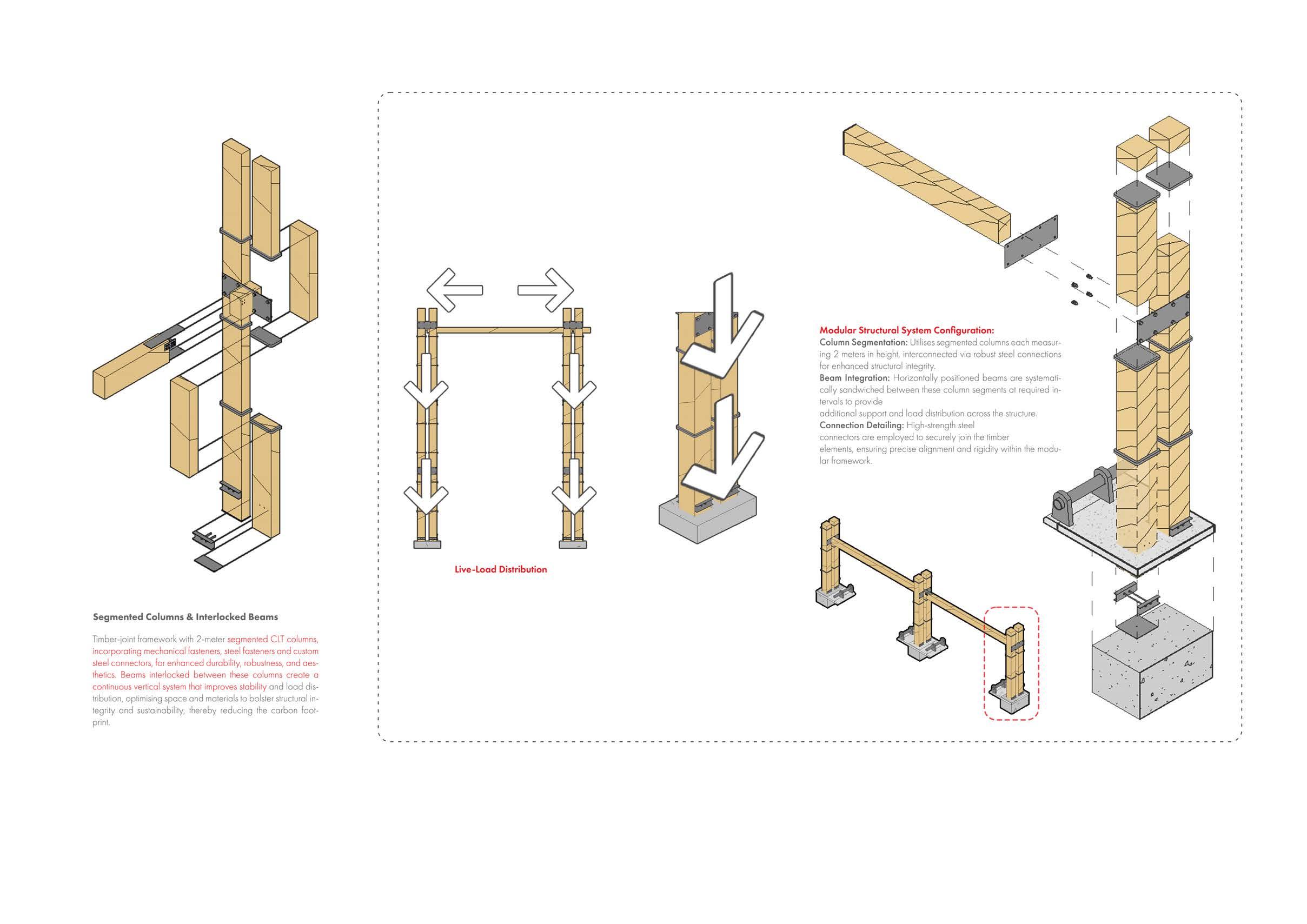 Segmented Columns & Interlocked Beams

Timber-joint framework with 2-meter segmented CLT columns, incorporating mechanical fasteners, steel fasteners and custom steel connectors, for enhanced durability, robustness, and aesthetics. Beams interlocked between these columns create a continuous vertical system that improves stability and load distribution, optimising space and materials to bolster structural integrity and sustainability, thereby reducing the carbon footprint.

Live-Load Distribution

Modular Structural System Configuration:
Column Segmentation: Utilises segmented columns each measuring 2 meters in height, interconnected via robust steel connections for enhanced structural integrity.
Beam Integration: Horizontally positioned beams are systematically sandwiched between these column segments at required intervals to provide
additional support and load distribution across the structure.
Connection Detailing: High-strength steel
connectors are employed to securely join the timber
elements, ensuring precise alignment and rigidity within the modular framework.