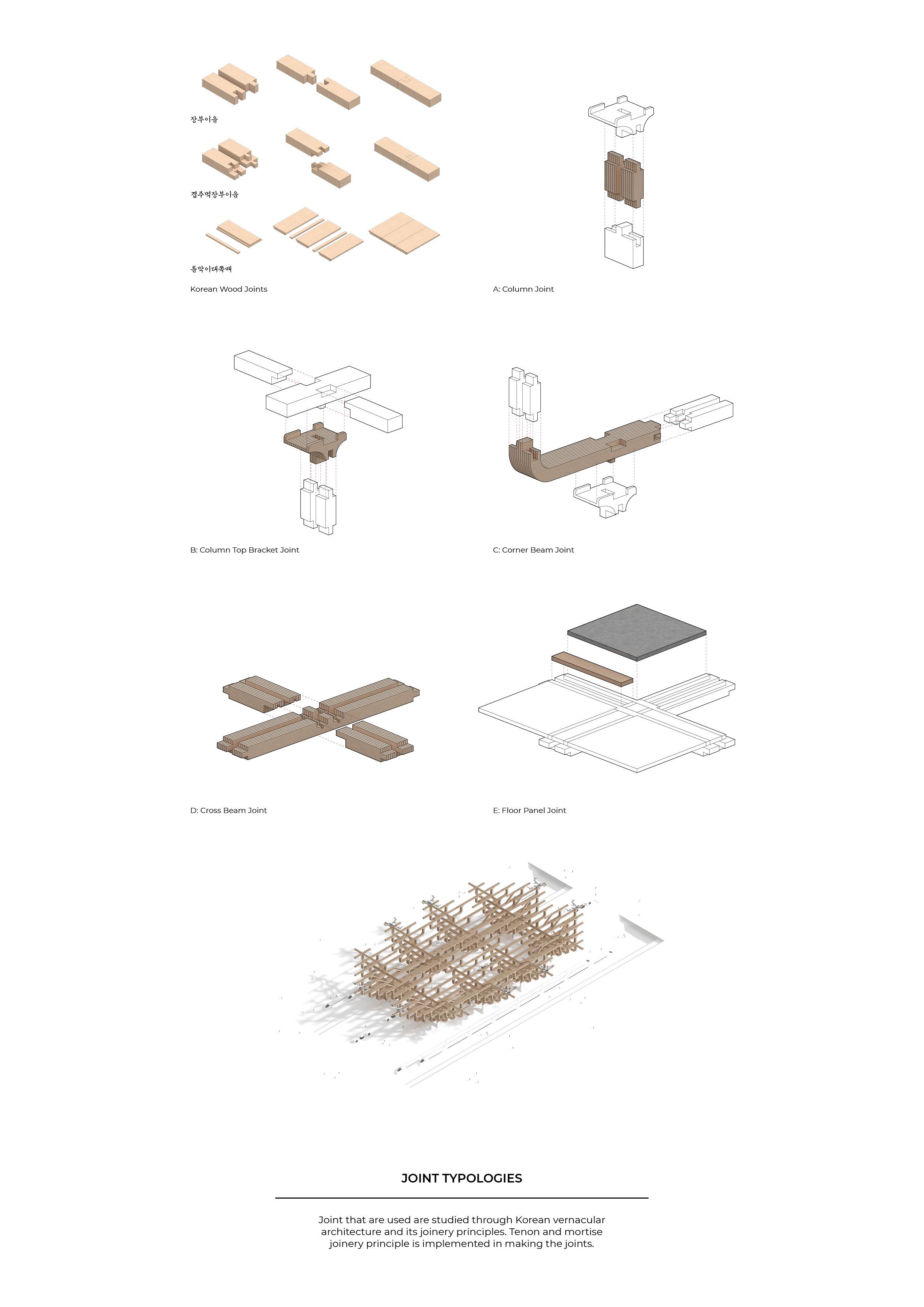 장부이음

겹주먹장부이음

틀막이대쪽매

Korean Wood Joints

A: Column Joint

B: Column Top Bracket Joint

C: Corner Beam Joint

D: Cross Beam Joint

E: Floor Panel Joint

JOINT TYPOLOGIES

Joint that are used are studied through Korean vernacular architecture and its joinery principles. Tenon and mortise joinery principle is implemented in making the joints.