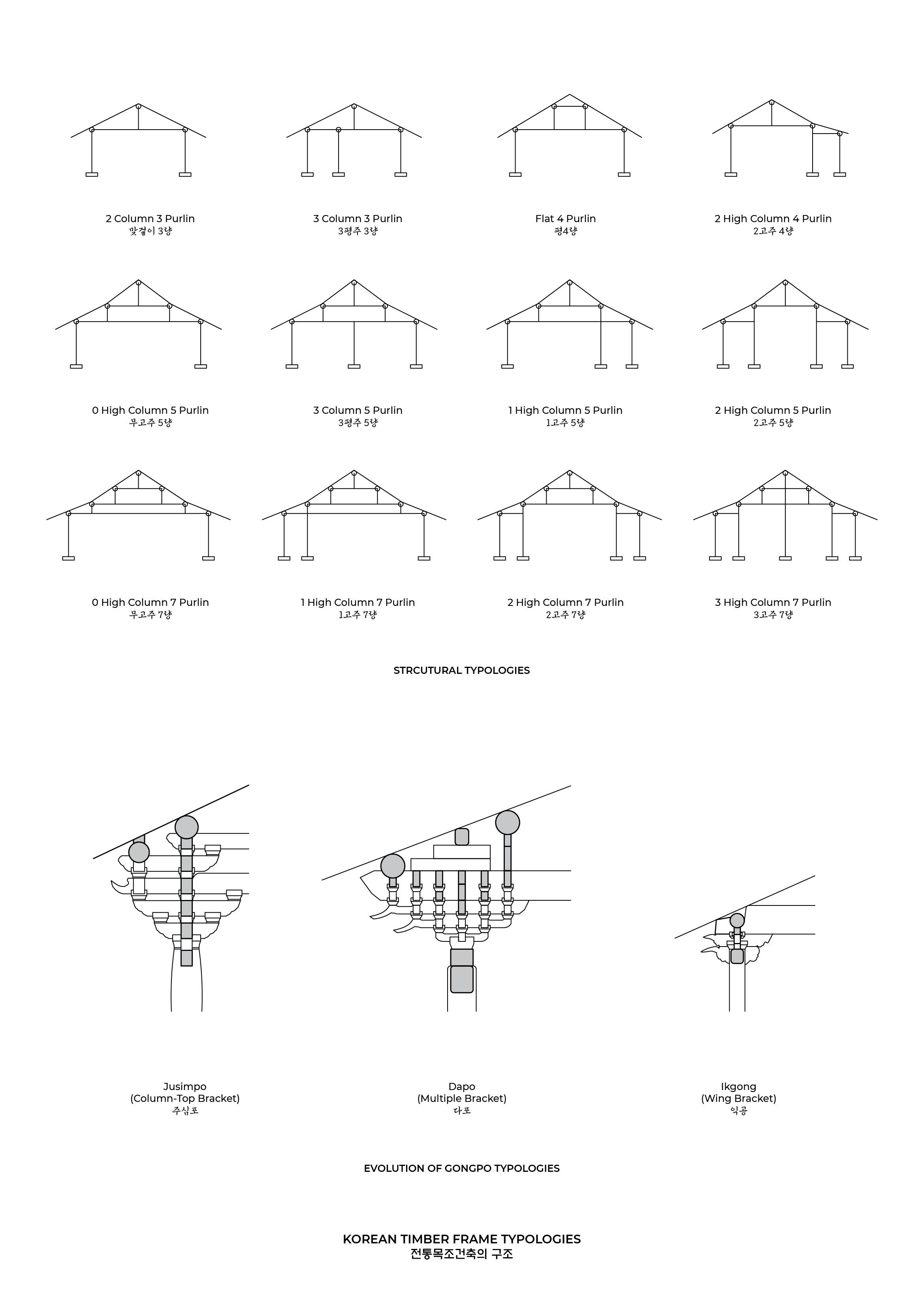 2 Column 3 Purlin
맞걸이 3량

3 Column 3 Purlin
3평주 3량

Flat 4 Purlin
평4량

2 High Column 4 Purlin
2고주 4량

0 High Column 5 Purlin
무고주 5량

3 Column 5 Purlin
3평주 5량

1 High Column 5 Purlin
1고주 5량

2 High Column 5 Purlin
2고주 5량

0 High Column 7 Purlin
무고주 7량

1 High Column 7 Purlin
1고주 7량

2 High Column 7 Purlin
2고주 7량

3 High Column 7 Purlin
3고주 7량

STRCUTURAL TYPOLOGIES

Jusimpo
(Column-Top Bracket)
주심포

Dapo
(Multiple Bracket)
다포

Ikgong
(Wing Bracket)
익공

EVOLUTION OF GONGPO TYPOLOGIES

KOREAN TIMBER FRAME TYPOLOGIES
전통목조건축의 구조