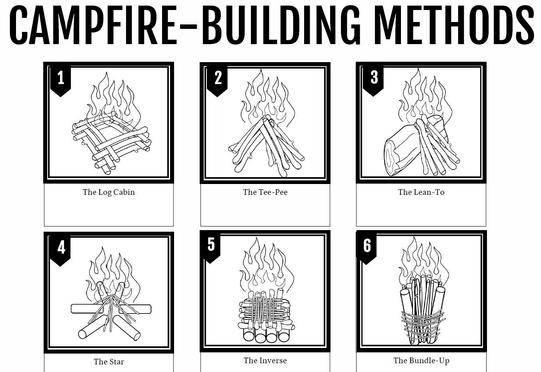 CAMPFIRE–BUILDING METHODS

1

The Log Cabin

2

The Tee-Pee

3

The Lean-To

4

The Star

5

The Inverse

6

The Bundle-Up