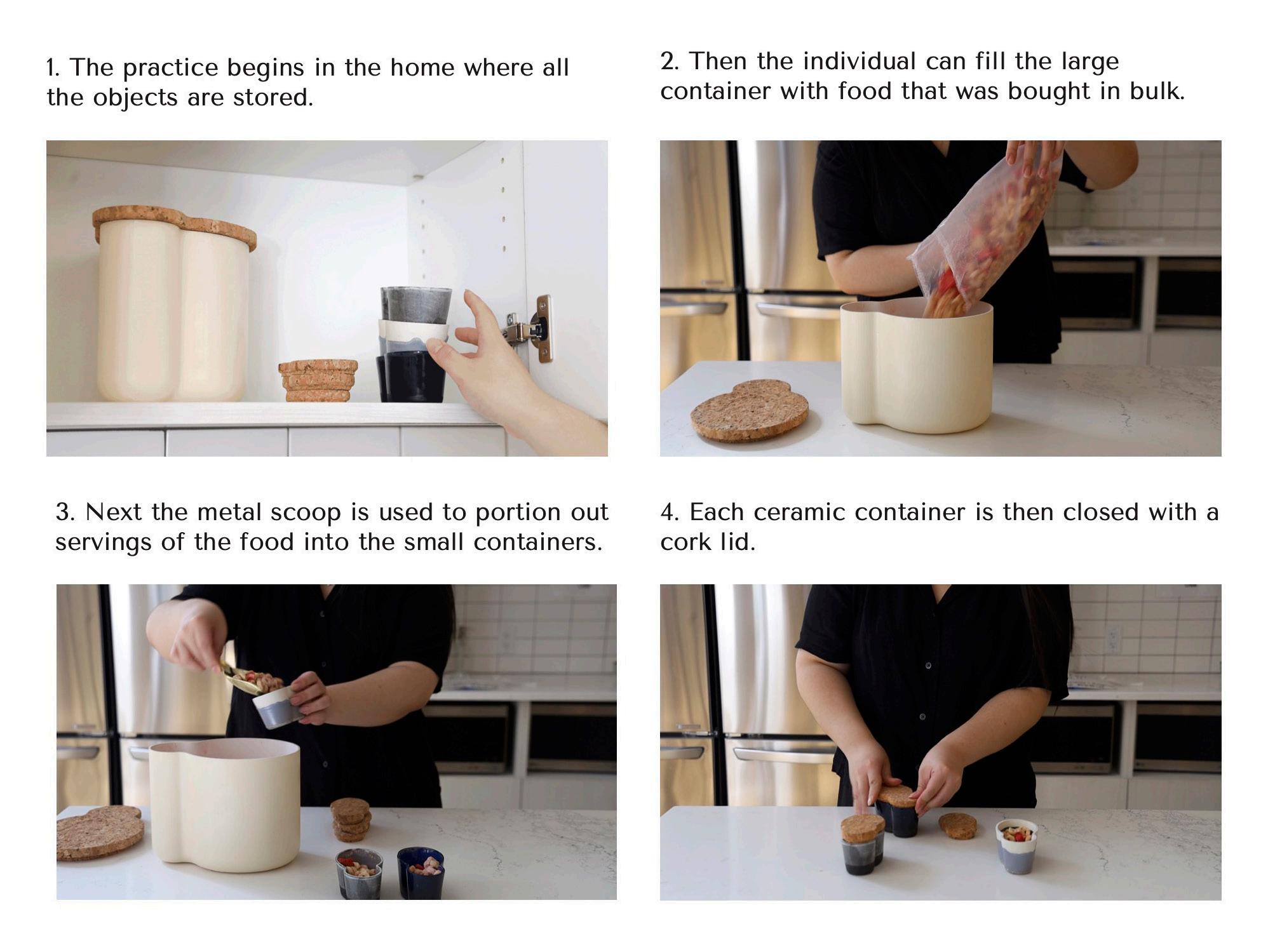 1. The practice begins in the home where all the objects are stored.

2. Then the individual can fill the large container with food that was bought in bulk.

3. Next the metal scoop is used to portion out servings of the food into the small containers.

4. Each ceramic container is then closed with a cork lid.