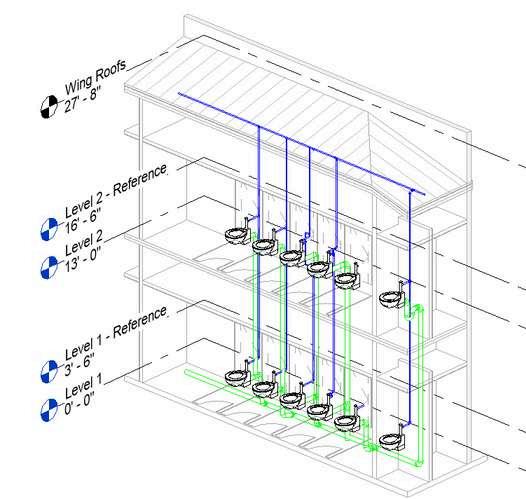 Wing Roofs
27' - 8"

Level 2 - Reference
16' - 6"

Level 2
13' - 0"

Level 1 - Reference
3' - 6"

Level 1
0' - 0"