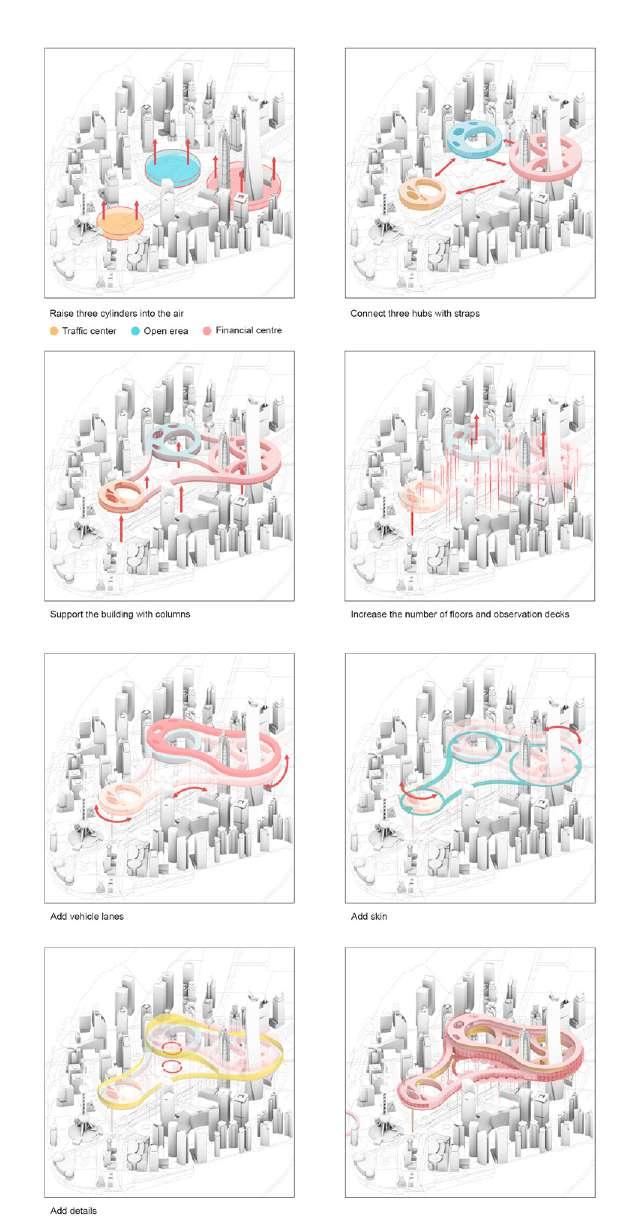 Raise three cylinders into the air

Traffic center   Open erea   Financial centre

Connect three hubs with straps

Support the building with columns

Increase the number of floors and observation decks

Add vehicle lanes

Add skin

Add details