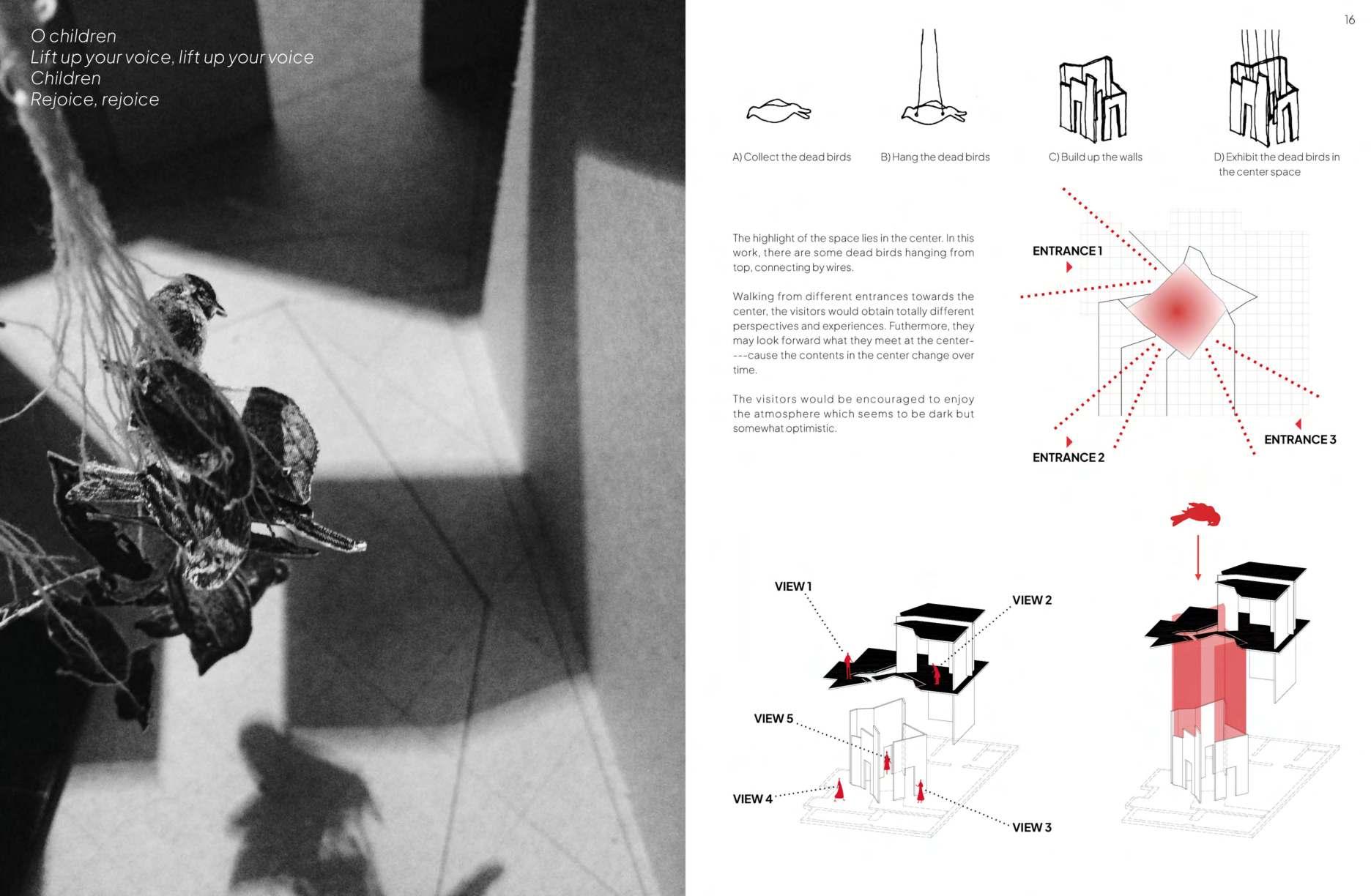 O children
Lift up your voice, lift up your voice
Children
Rejoice, rejoice

16

A) Collect the dead birds

B) Hang the dead birds

C) Build up the walls

D) Exhibit the dead birds in the center space

The highlight of the space lies in the center. In this work, there are some dead birds hanging from top, connecting by wires.

Walking from different entrances towards the center, the visitors would obtain totally different perspectives and experiences. Futhermore, they may look forward what they meet at the center----cause the contents in the center change over time.

The visitors would be encouraged to enjoy the atmosphere which seems to be dark but somewhat optimistic.

ENTRANCE 1

ENTRANCE 2

ENTRANCE 3

VIEW 1

VIEW 2

VIEW 5

VIEW 4

VIEW 3