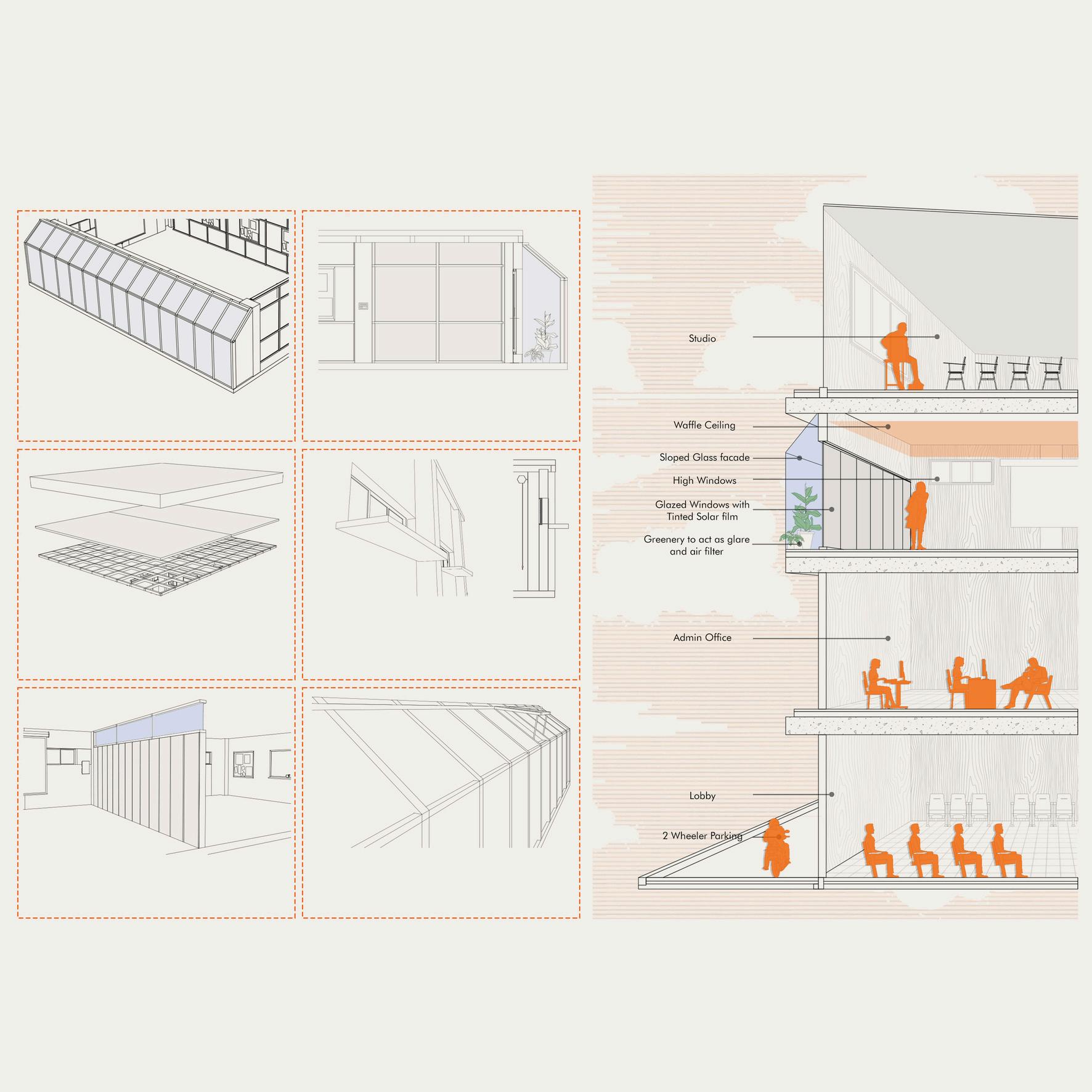 Studio

Waffle Ceiling

Sloped Glass facade

High Windows

Glazed Windows with Tinted Solar film

Greenery to act as glare and air filter

Admin Office

Lobby

2 Wheeler Parking