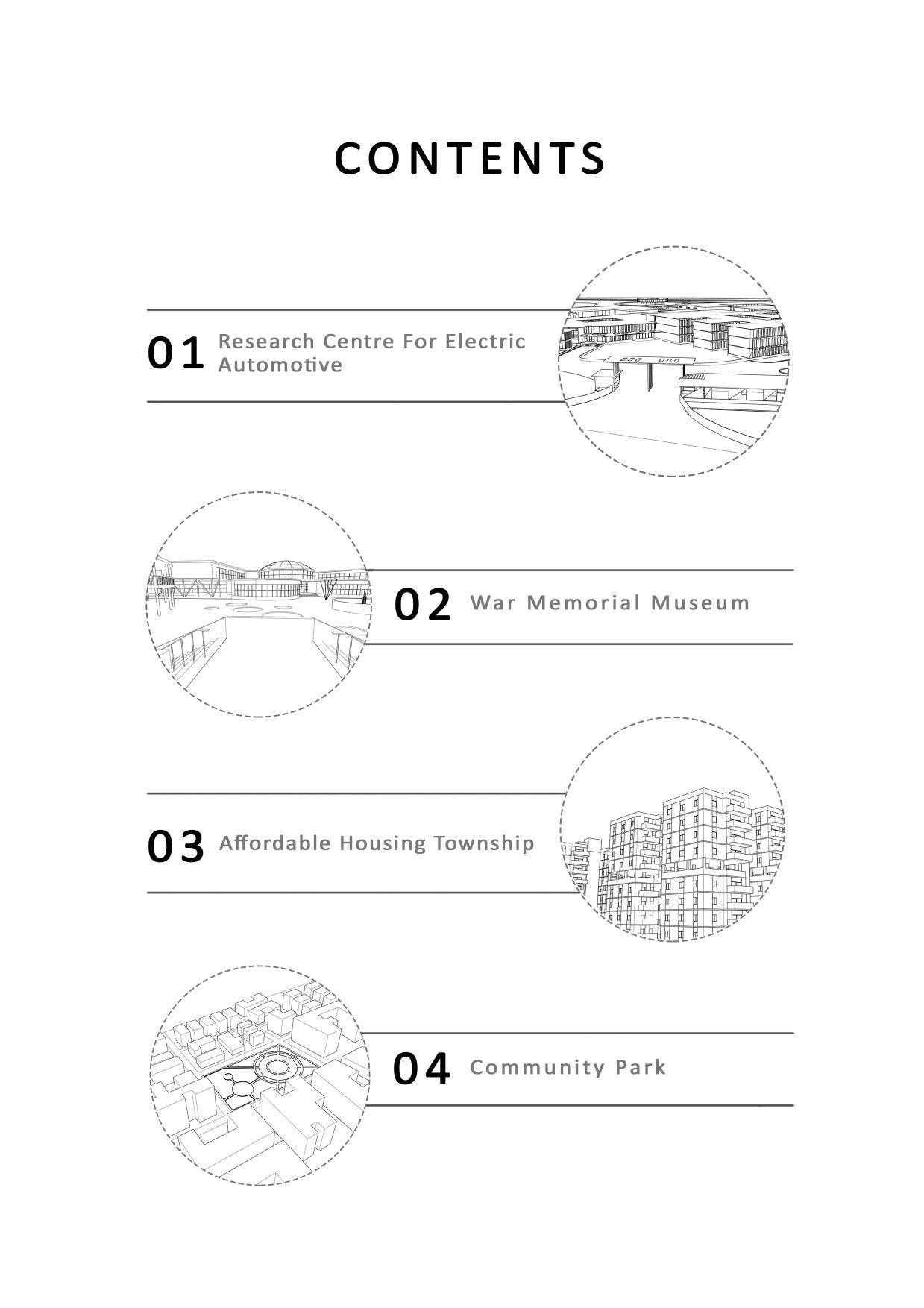 CONTENTS

01 Research Centre For Electric Automotive

02 War Memorial Museum

03 Affordable Housing Township

04 Community Park