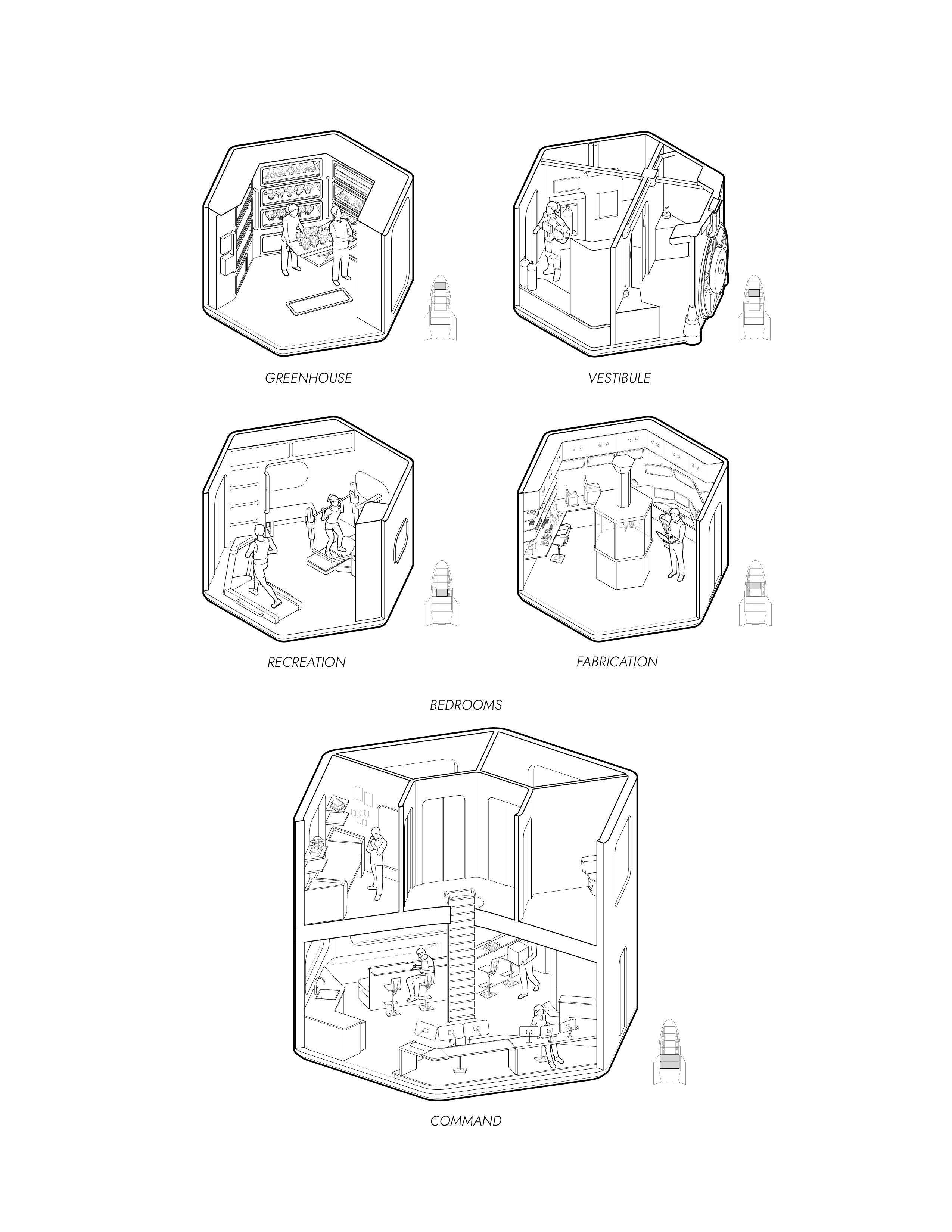 GREENHOUSE

VESTIBULE

RECREATION

FABRICATION

BEDROOMS

COMMAND