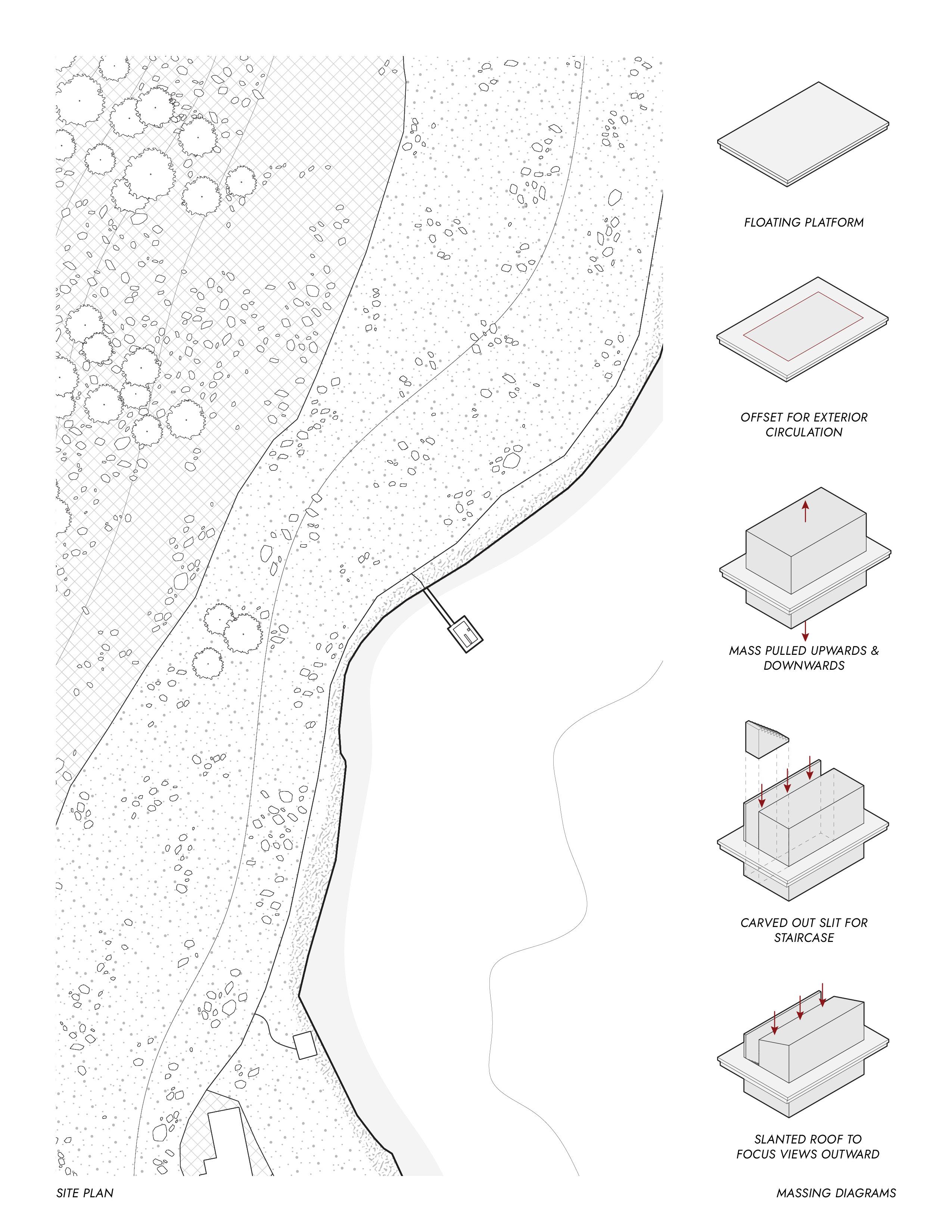 FLOATING PLATFORM

OFFSET FOR EXTERIOR CIRCULATION

MASS PULLED UPWARDS & DOWNWARDS

CARVED OUT SLIT FOR STAIRCASE

SLANTED ROOF TO FOCUS VIEWS OUTWARD

SITE PLAN

MASSING DIAGRAMS