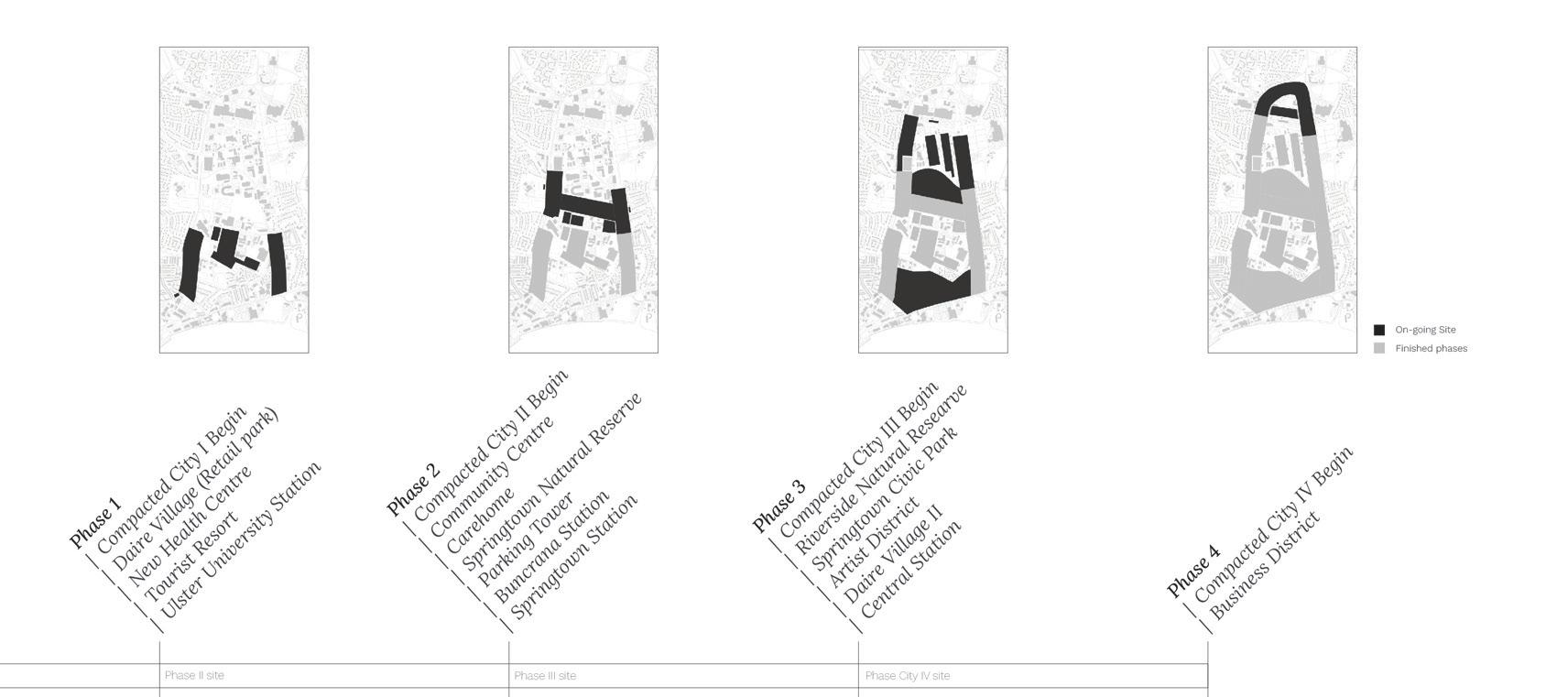 On-going Site
Finished phases

Phase 1
Compacted City I Begin
Daire Village (Retail park)
New Health Centre
Tourist Resort
Ulster University Station

Phase 2
Compacted City II Begin
Community Centre
Carehome
Springtown Natural Reserve
Parking Tower
Buncrana Station
Springtown Station

Phase 3
Compacted City III Begin
Riverside Natural Researve
Springtown Civic Park
Artist District
Daire Village II
Central Station

Phase 4
Compacted City IV Begin
Business District

Phase II site
Phase III site
Phase City IV site