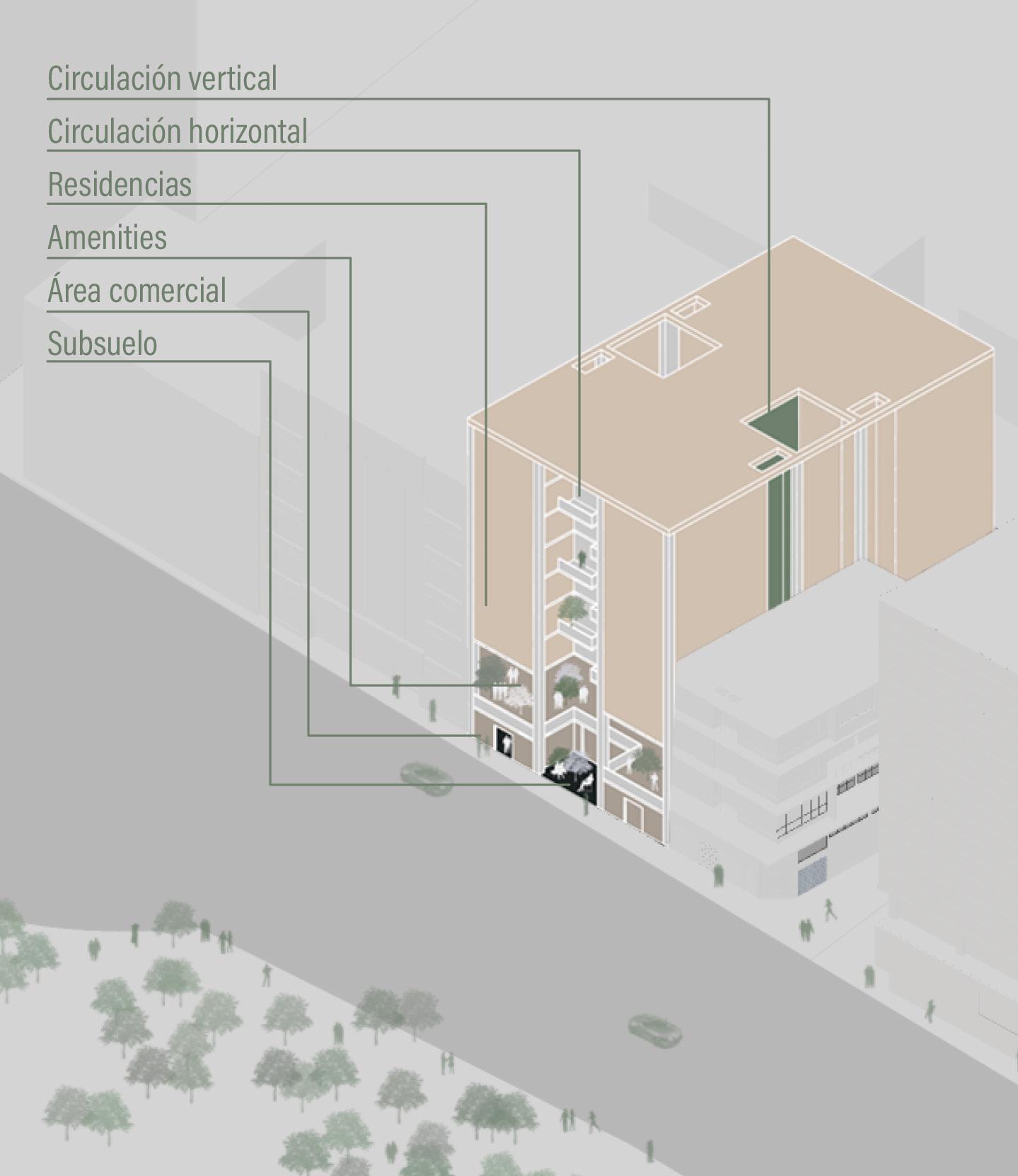 Circulación vertical

Circulación horizontal

Residencias

Amenities

Área comercial

Subsuelo