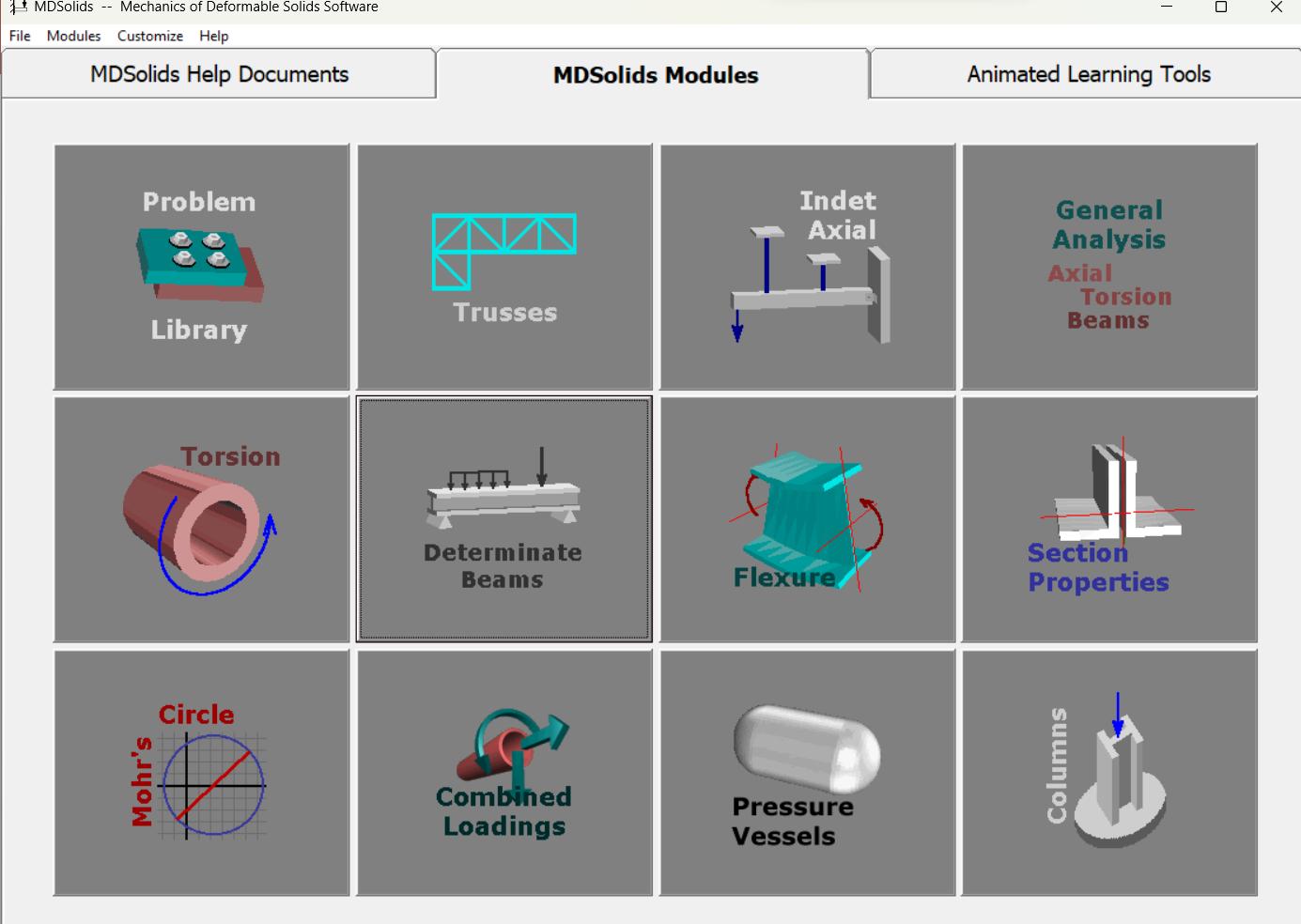 MDSolids -- Mechanics of Deformable Solids Software

File Modules Customize Help

MDSolids Help Documents
MDSolids Modules
Animated Learning Tools

Problem Library

Trusses

Indet Axial

General Analysis
Axial
Torsion
Beams

Torsion

Determinate Beams

Flexure

Section Properties

Mohr's Circle

Combined Loadings

Pressure Vessels

Columns