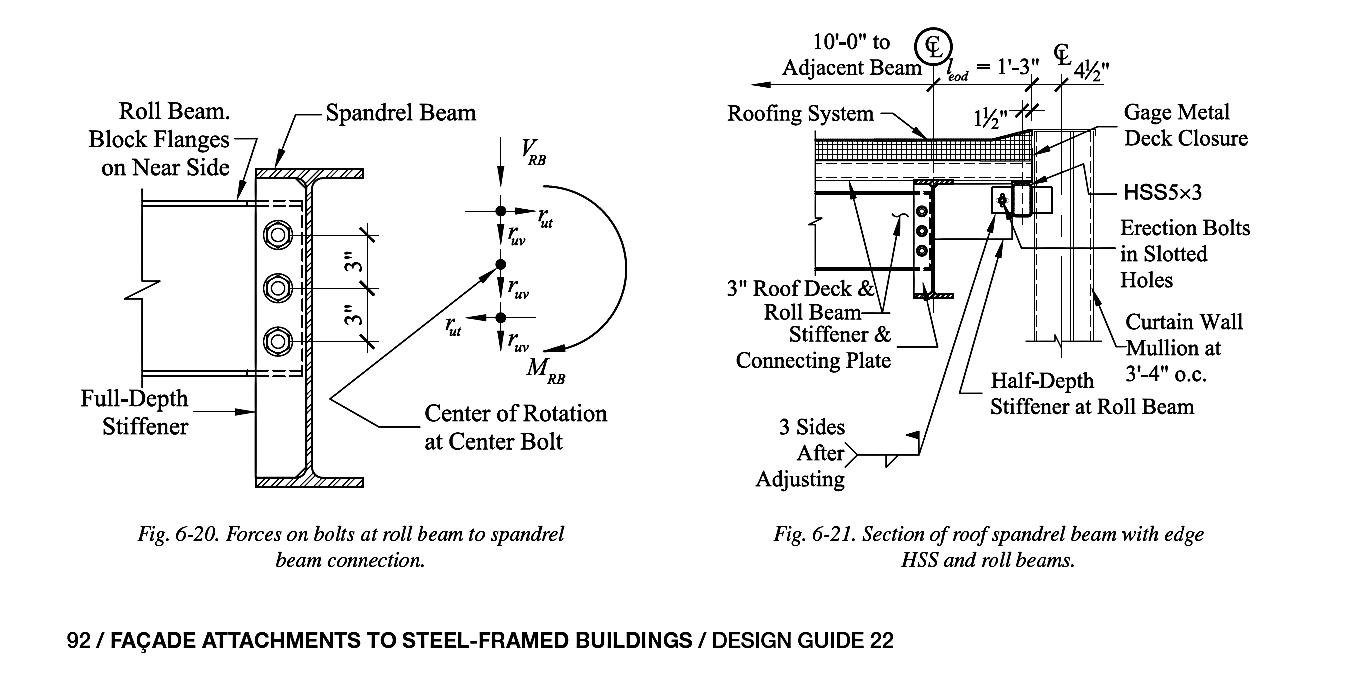 Roll Beam. Block Flanges on Near Side

Spandrel Beam

3"

3"

Full-Depth Stiffener

$V_{RB}$

$r_{ut}$

$r_{uv}$

$r_{uv}$

$r_{ut}$

$r_{uv}$

$M_{RB}$

Center of Rotation at Center Bolt

Fig. 6-20. Forces on bolts at roll beam to spandrel beam connection.

10'-0" to Adjacent Beam

℄

$l_{eod}$ = 1'-3"

℄

4½"

1½"

Roofing System

Gage Metal Deck Closure

HSS5×3

Erection Bolts in Slotted Holes

3" Roof Deck & Roll Beam

Stiffener & Connecting Plate

Curtain Wall Mullion at 3'-4" o.c.

Half-Depth Stiffener at Roll Beam

3 Sides After Adjusting

Fig. 6-21. Section of roof spandrel beam with edge HSS and roll beams.

92 / FAÇADE ATTACHMENTS TO STEEL-FRAMED BUILDINGS / DESIGN GUIDE 22