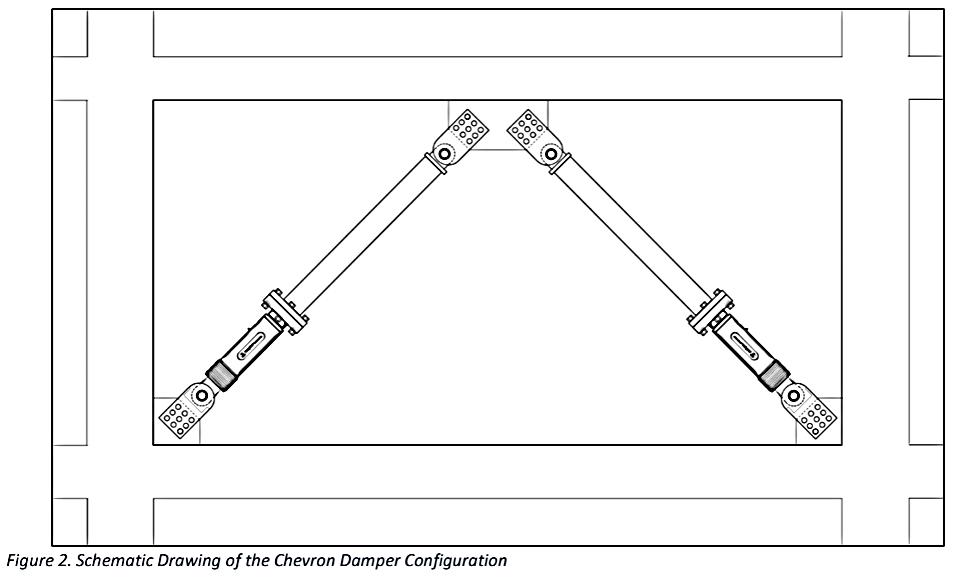 Figure 2. Schematic Drawing of the Chevron Damper Configuration