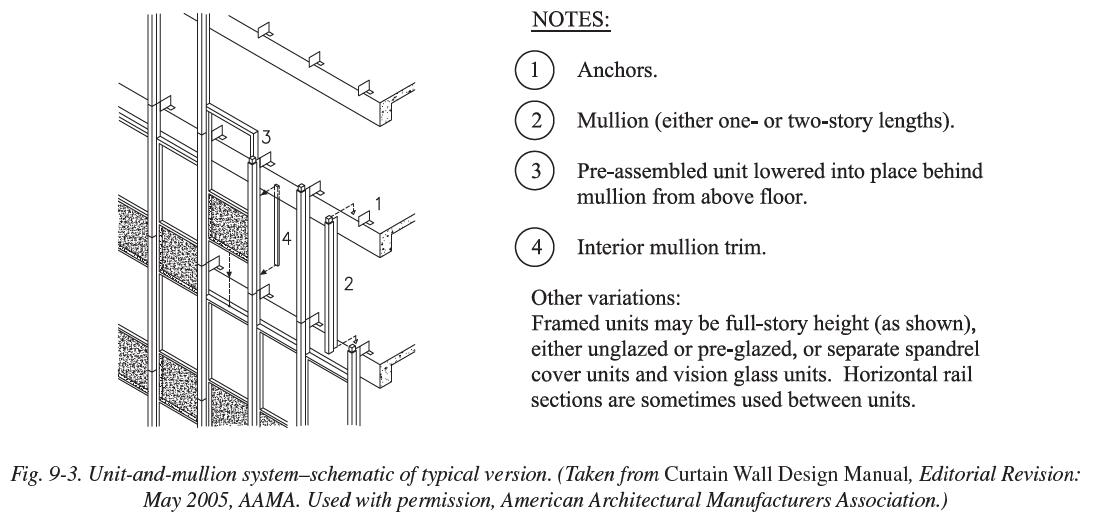 3

1

4

2

NOTES:

1 Anchors.

2 Mullion (either one- or two-story lengths).

3 Pre-assembled unit lowered into place behind mullion from above floor.

4 Interior mullion trim.

Other variations:
Framed units may be full-story height (as shown), either unglazed or pre-glazed, or separate spandrel cover units and vision glass units. Horizontal rail sections are sometimes used between units.

Fig. 9-3. Unit-and-mullion system–schematic of typical version. (Taken from Curtain Wall Design Manual, Editorial Revision: May 2005, AAMA. Used with permission, American Architectural Manufacturers Association.)