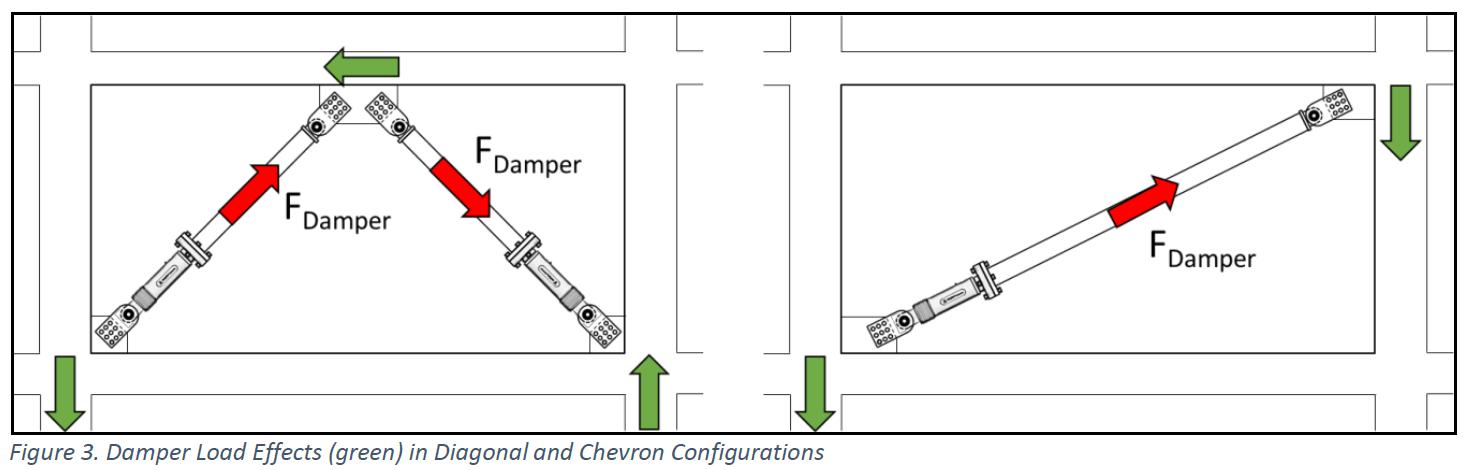 $F_{Damper}$

$F_{Damper}$

$F_{Damper}$

Figure 3. Damper Load Effects (green) in Diagonal and Chevron Configurations