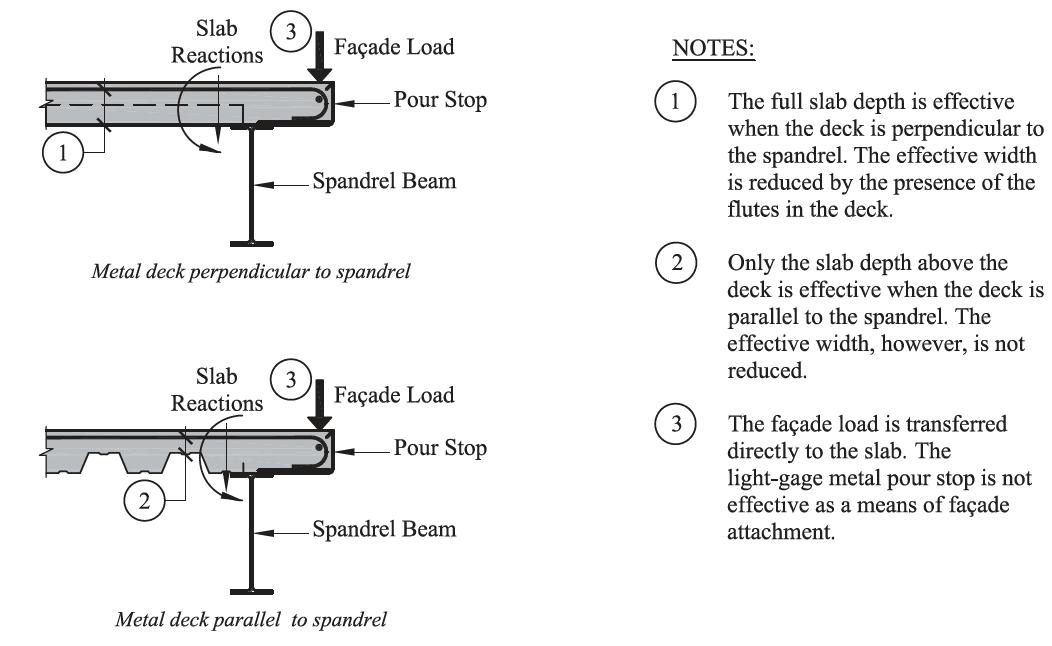 Slab Reactions
3
Façade Load
Pour Stop
1
Spandrel Beam

Metal deck perpendicular to spandrel

Slab Reactions
3
Façade Load
Pour Stop
2
Spandrel Beam

Metal deck parallel to spandrel

NOTES:

1 The full slab depth is effective when the deck is perpendicular to the spandrel. The effective width is reduced by the presence of the flutes in the deck.

2 Only the slab depth above the deck is effective when the deck is parallel to the spandrel. The effective width, however, is not reduced.

3 The façade load is transferred directly to the slab. The light-gage metal pour stop is not effective as a means of façade attachment.