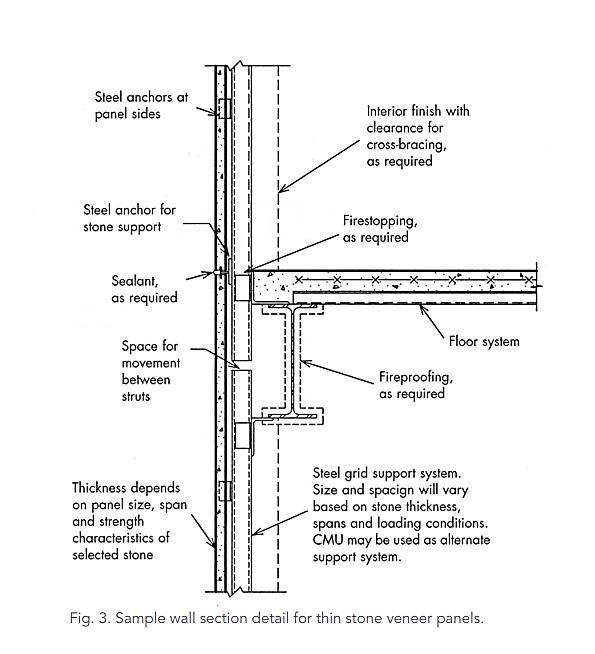 Steel anchors at panel sides

Interior finish with clearance for cross-bracing, as required

Steel anchor for stone support

Firestopping, as required

Sealant, as required

Floor system

Space for movement between struts

Fireproofing, as required

Thickness depends on panel size, span and strength characteristics of selected stone

Steel grid support system. Size and spacign will vary based on stone thickness, spans and loading conditions. CMU may be used as alternate support system.

Fig. 3. Sample wall section detail for thin stone veneer panels.