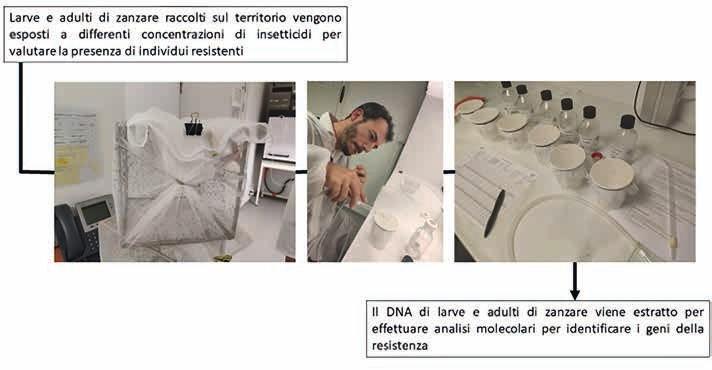 Larve e adulti di zanzare raccolti sul territorio vengono esposti a differenti concentrazioni di insetticidi per valutare la presenza di individui resistenti

Il DNA di larve e adulti di zanzare viene estratto per effettuare analisi molecolari per identificare i geni della resistenza