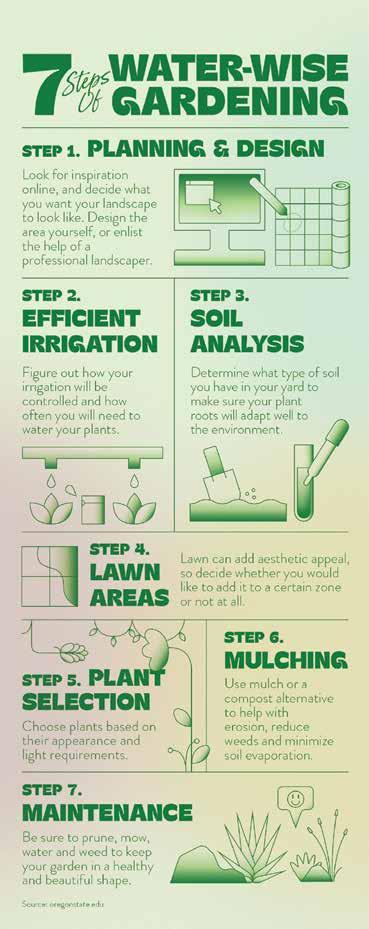 7 Steps Of WATER-WISE GARDENING

STEP 1. PLANNING & DESIGN

Look for inspiration online, and decide what you want your landscape to look like. Design the area yourself, or enlist the help of a professional landscaper.

STEP 2. EFFICIENT IRRIGATION

Figure out how your irrigation will be controlled and how often you will need to water your plants.

STEP 3. SOIL ANALYSIS

Determine what type of soil you have in your yard to make sure your plant roots will adapt well to the environment.

STEP 4. LAWN AREAS

Lawn can add aesthetic appeal, so decide whether you would like to add it to a certain zone or not at all.

STEP 5. PLANT SELECTION

Choose plants based on their appearance and light requirements.

STEP 6. MULCHING

Use mulch or a compost alternative to help with erosion, reduce weeds and minimize soil evaporation.

STEP 7. MAINTENANCE

Be sure to prune, mow, water and weed to keep your garden in a healthy and beautiful shape.

Source: oregonstate.edu