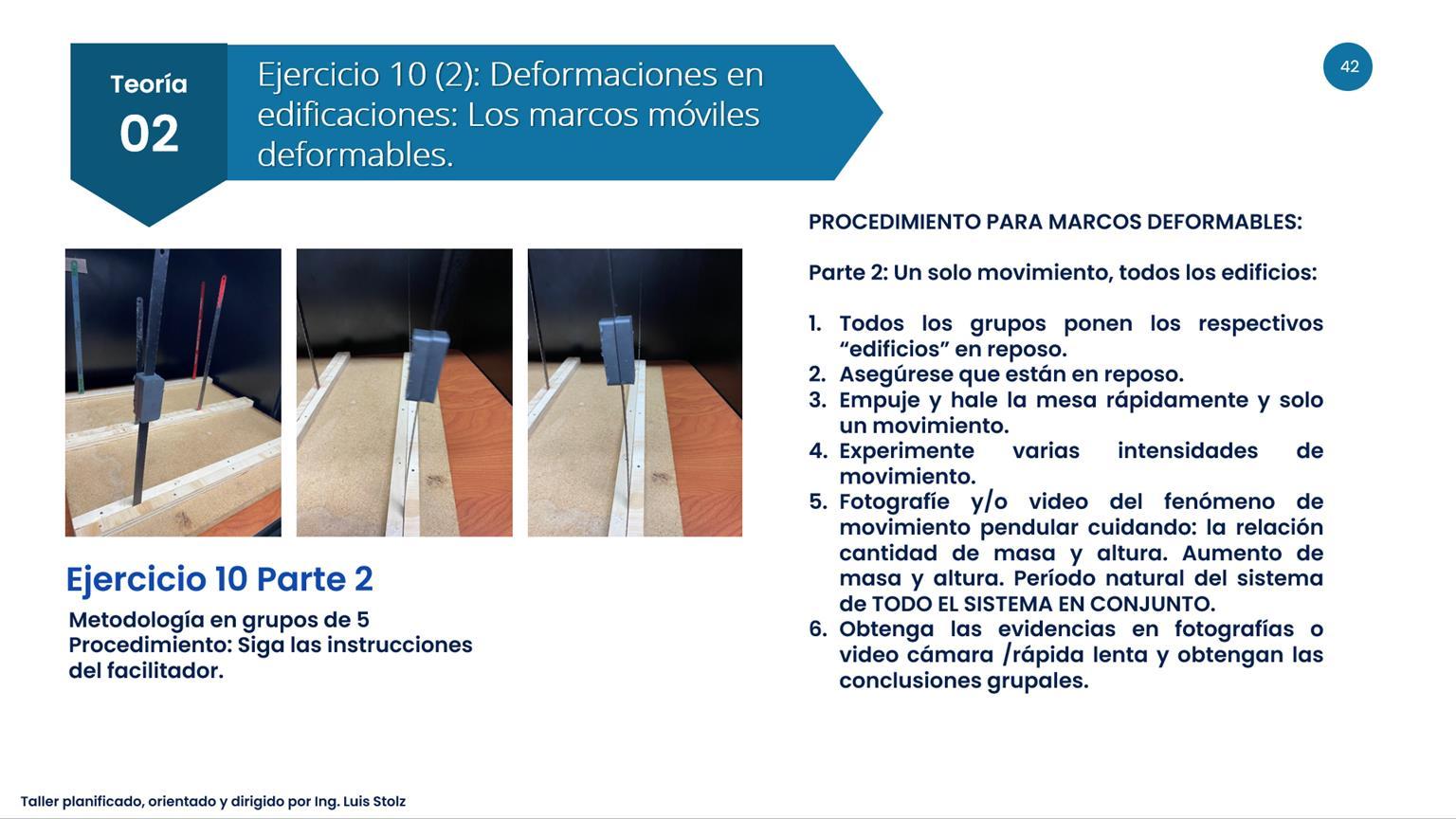 Teoría
02

Ejercicio 10 (2): Deformaciones en edificaciones: Los marcos móviles deformables.

42

Ejercicio 10 Parte 2

Metodología en grupos de 5
Procedimiento: Siga las instrucciones del facilitador.

PROCEDIMIENTO PARA MARCOS DEFORMABLES:

Parte 2: Un solo movimiento, todos los edificios:

1. Todos los grupos ponen los respectivos “edificios” en reposo.
2. Asegúrese que están en reposo.
3. Empuje y hale la mesa rápidamente y solo un movimiento.
4. Experimente varias intensidades de movimiento.
5. Fotografíe y/o video del fenómeno de movimiento pendular cuidando: la relación cantidad de masa y altura. Aumento de masa y altura. Período natural del sistema de TODO EL SISTEMA EN CONJUNTO.
6. Obtenga las evidencias en fotografías o video cámara /rápida lenta y obtengan las conclusiones grupales.

Taller planificado, orientado y dirigido por Ing. Luis Stolz