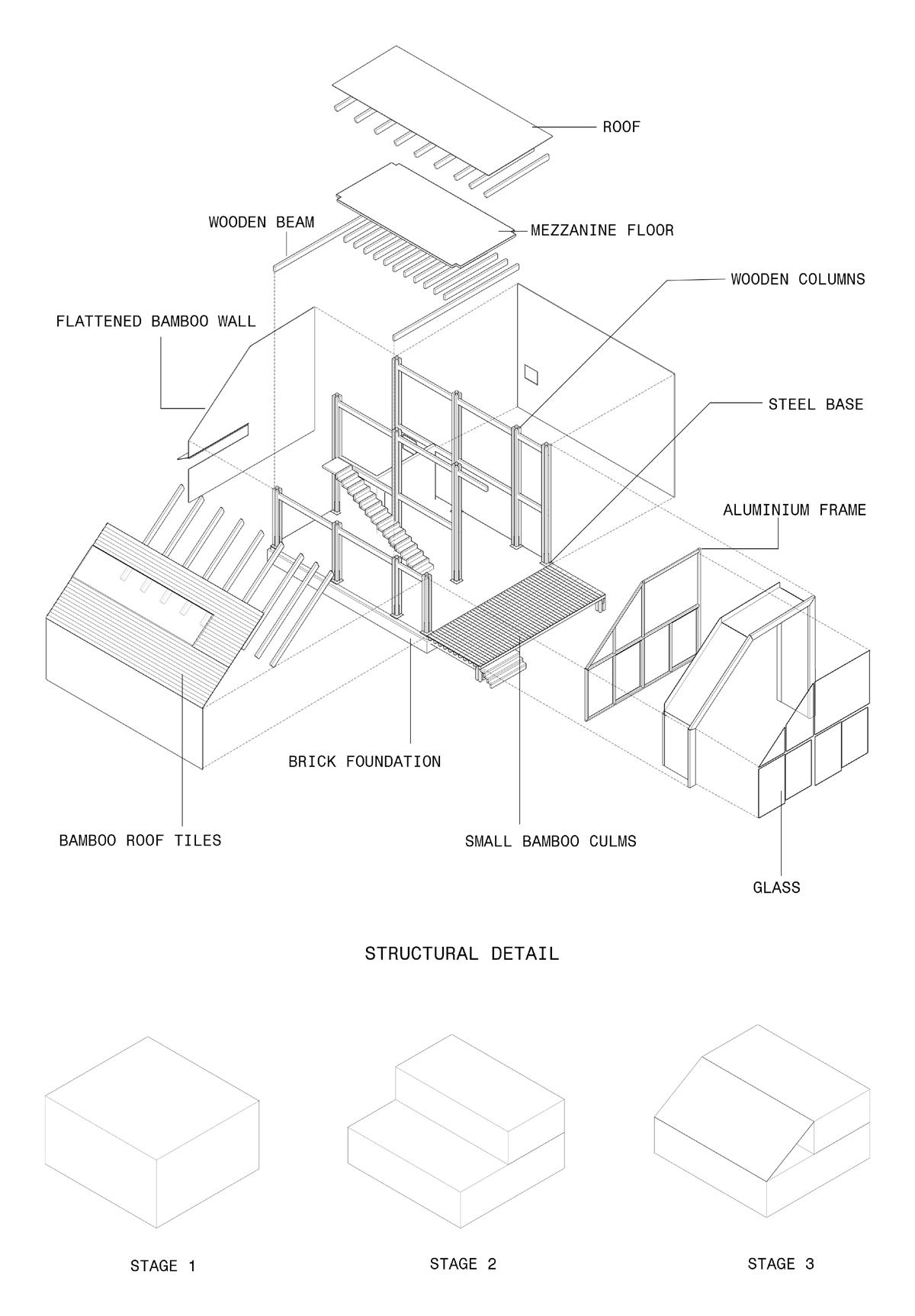 ROOF

WOODEN BEAM

MEZZANINE FLOOR

WOODEN COLUMNS

FLATTENED BAMBOO WALL

STEEL BASE

ALUMINIUM FRAME

BRICK FOUNDATION

BAMBOO ROOF TILES

SMALL BAMBOO CULMS

GLASS

STRUCTURAL DETAIL

STAGE 1

STAGE 2

STAGE 3