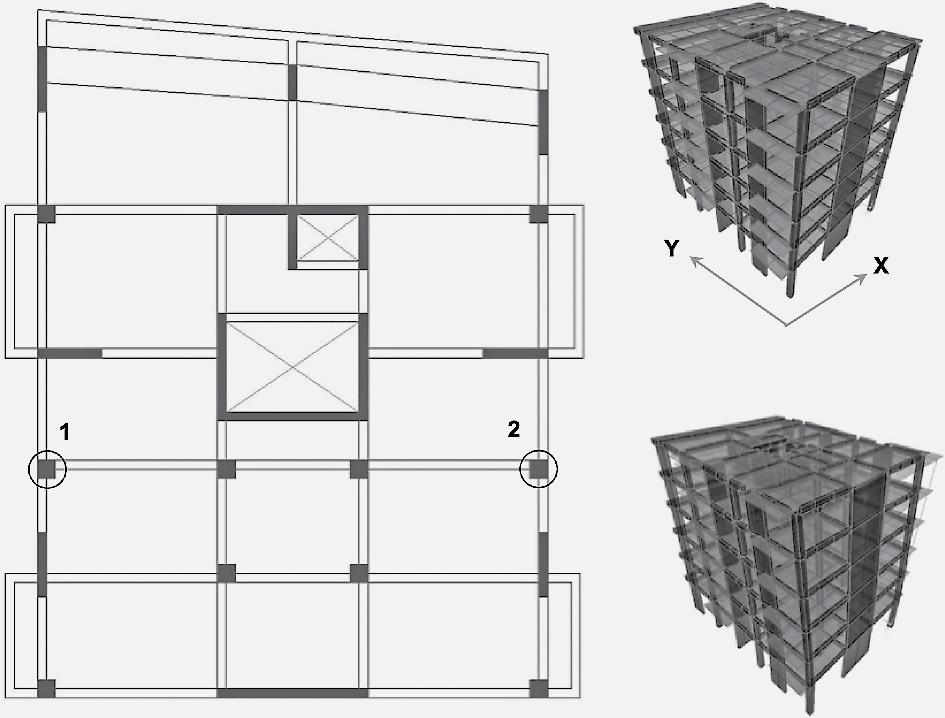 1

2

Y

X