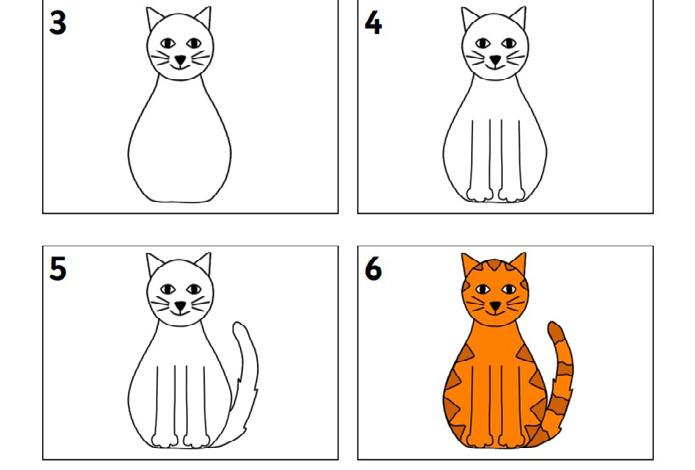 3

4

5

6