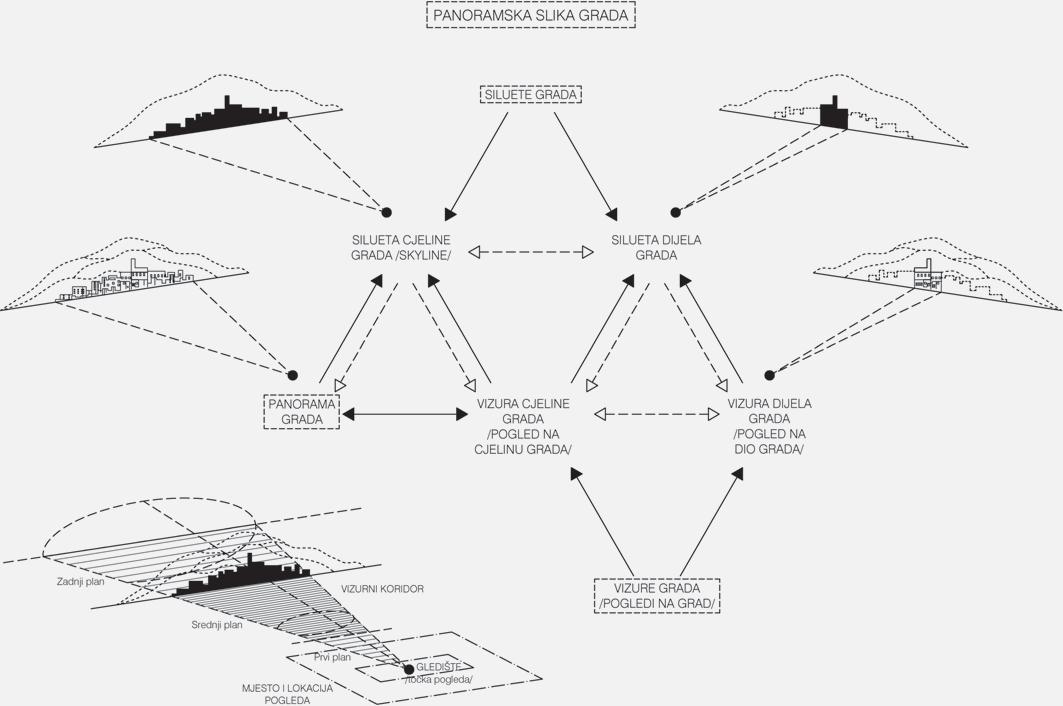 PANORAMSKA SLIKA GRADA

SILUETE GRADA

SILUETA CJELINE GRADA /SKYLINE/

SILUETA DIJELA GRADA

PANORAMA GRADA

VIZURA CJELINE GRADA /POGLED NA CJELINU GRADA/

VIZURA DIJELA GRADA /POGLED NA DIO GRADA/

VIZURE GRADA /POGLEDI NA GRAD/

Zadnji plan

VIZURNI KORIDOR

Srednji plan

Prvi plan

GLEDIŠTE /točka pogleda/

MJESTO I LOKACIJA POGLEDA