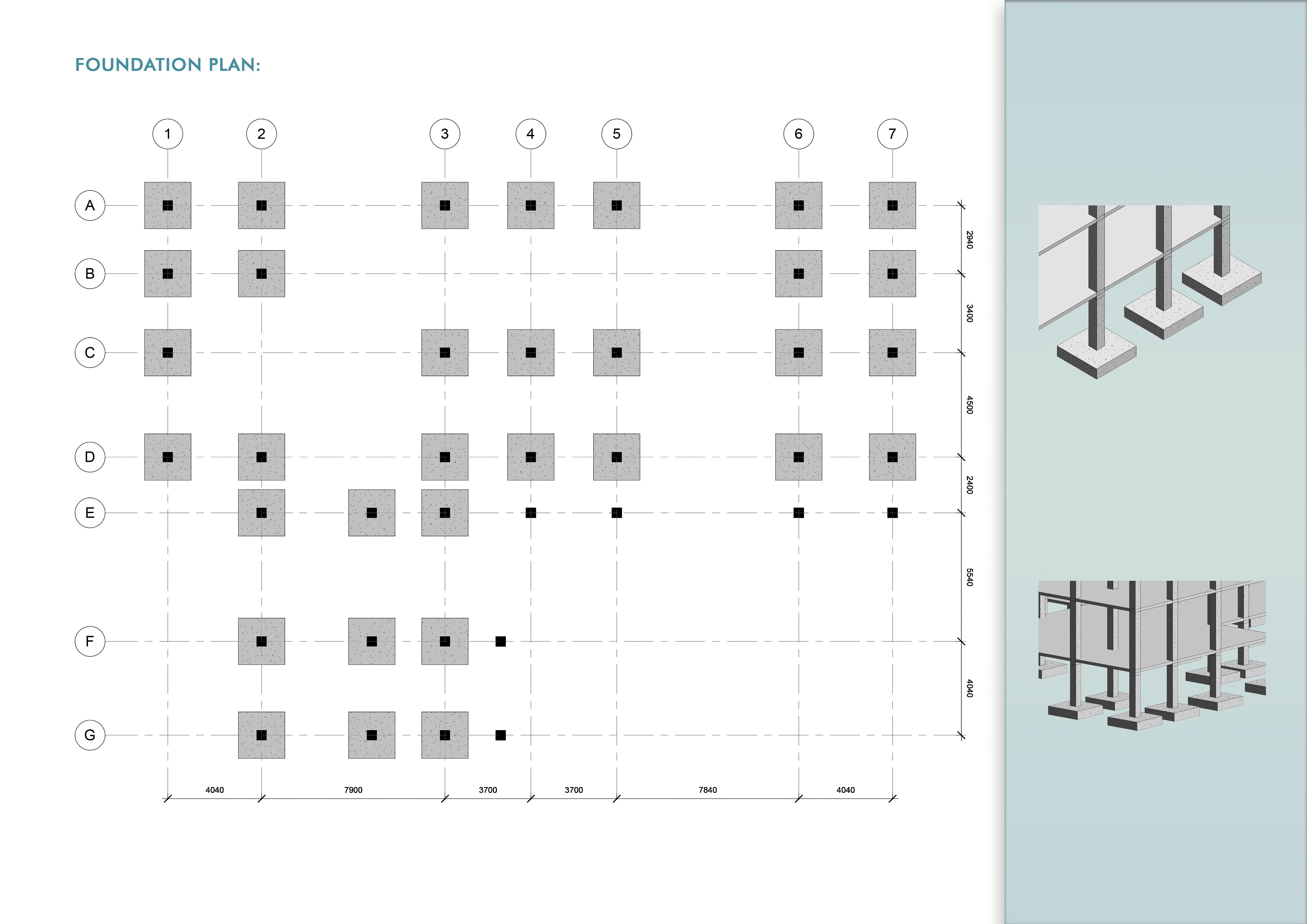 FOUNDATION PLAN:

1
2
3
4
5
6
7

A
B
C
D
E
F
G

2940
3400
4500
2400
5540
4040

4040
7900
3700
3700
7840
4040