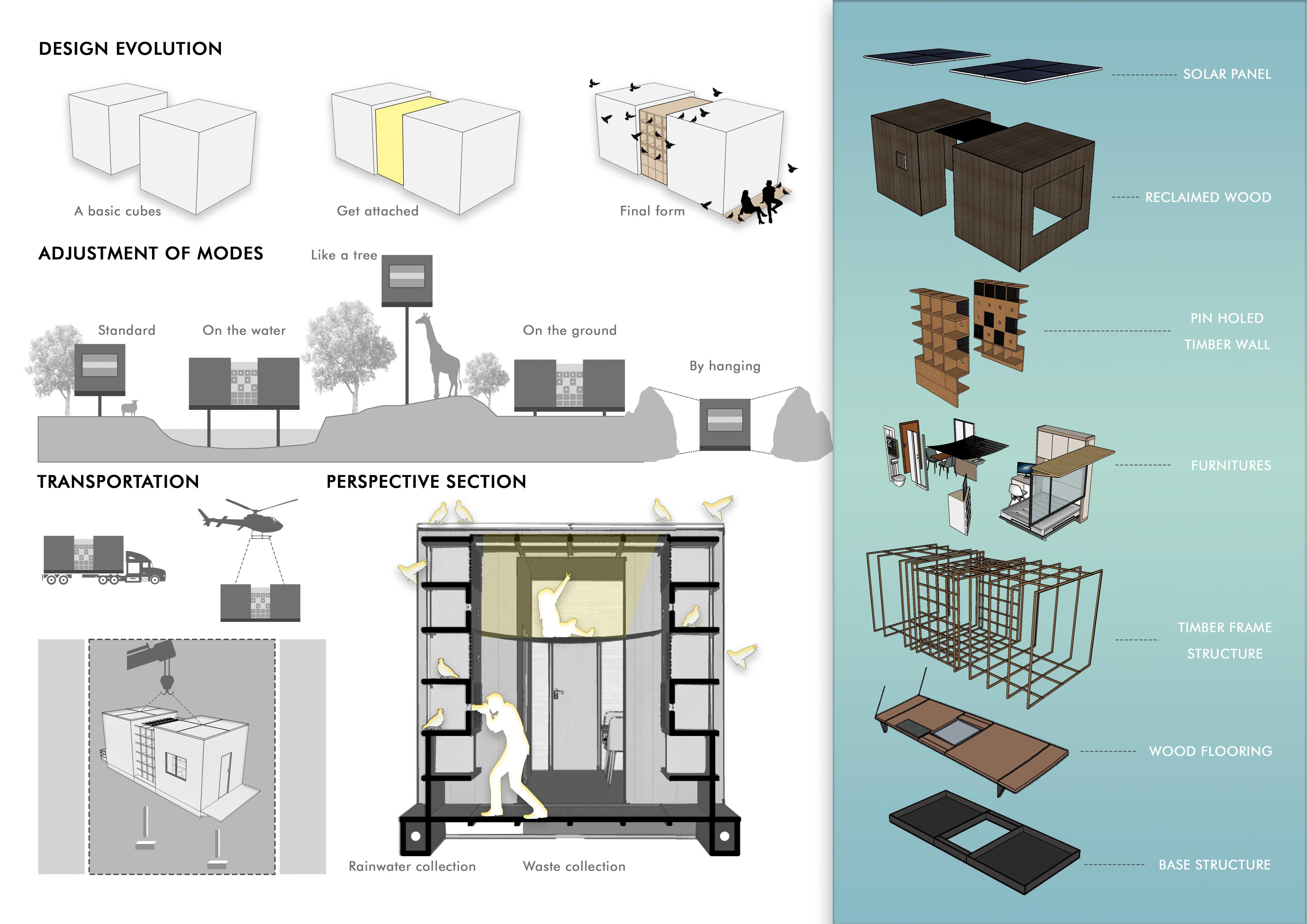 DESIGN EVOLUTION

A basic cubes

Get attached

Final form

ADJUSTMENT OF MODES

Like a tree

Standard

On the water

On the ground

By hanging

TRANSPORTATION

PERSPECTIVE SECTION

Rainwater collection

Waste collection

SOLAR PANEL

RECLAIMED WOOD

PIN HOLED TIMBER WALL

FURNITURES

TIMBER FRAME STRUCTURE

WOOD FLOORING

BASE STRUCTURE