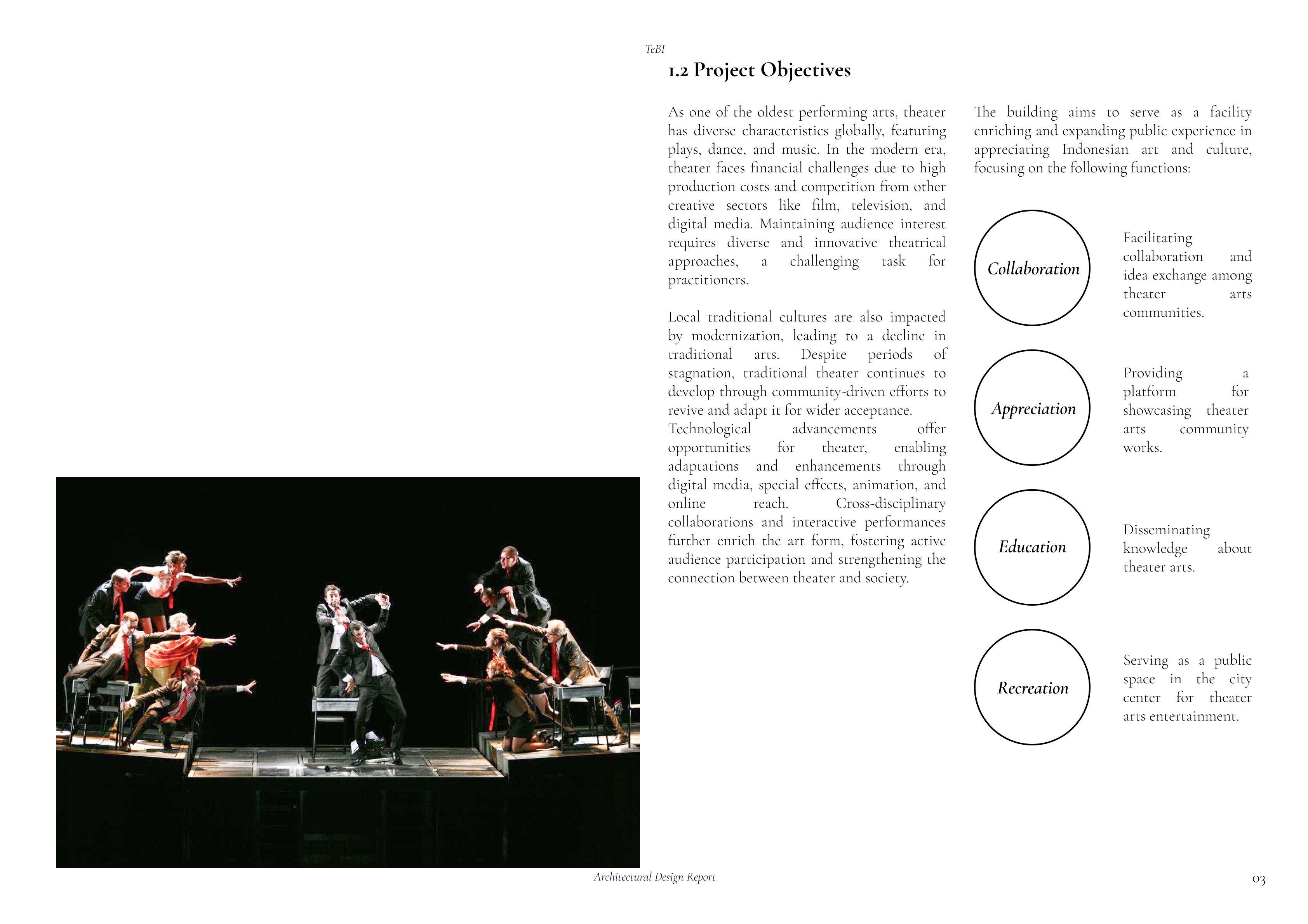 TeBI

1.2 Project Objectives

As one of the oldest performing arts, theater has diverse characteristics globally, featuring plays, dance, and music. In the modern era, theater faces financial challenges due to high production costs and competition from other creative sectors like film, television, and digital media. Maintaining audience interest requires diverse and innovative theatrical approaches, a challenging task for practitioners.

Local traditional cultures are also impacted by modernization, leading to a decline in traditional arts. Despite periods of stagnation, traditional theater continues to develop through community-driven efforts to revive and adapt it for wider acceptance. Technological advancements offer opportunities for theater, enabling adaptations and enhancements through digital media, special effects, animation, and online reach. Cross-disciplinary collaborations and interactive performances further enrich the art form, fostering active audience participation and strengthening the connection between theater and society.

The building aims to serve as a facility enriching and expanding public experience in appreciating Indonesian art and culture, focusing on the following functions:

Collaboration

Facilitating collaboration and idea exchange among theater arts communities.

Appreciation

Providing a platform for showcasing theater arts community works.

Education

Disseminating knowledge about theater arts.

Recreation

Serving as a public space in the city center for theater arts entertainment.

Architectural Design Report

03