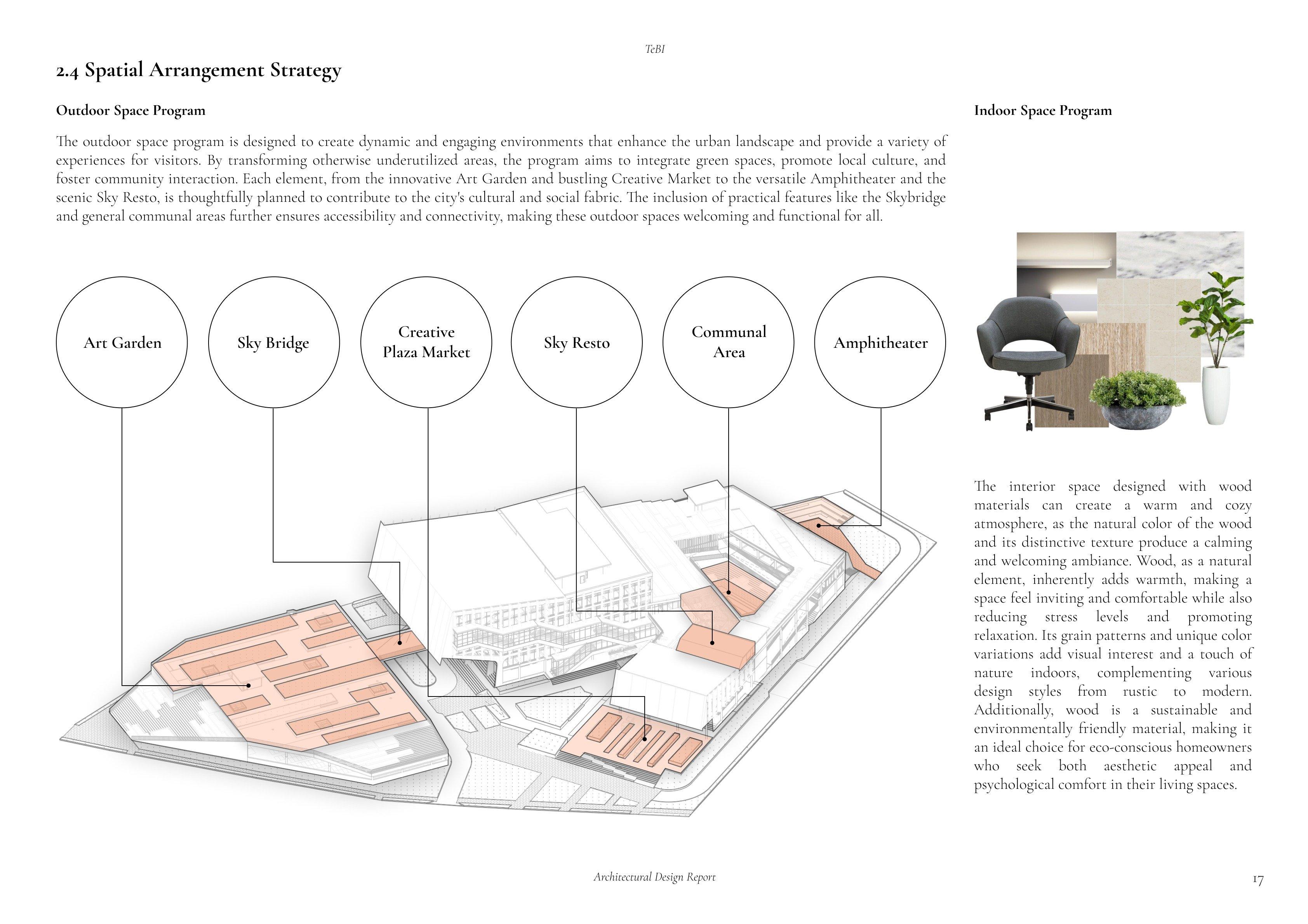 TeBI

2.4 Spatial Arrangement Strategy

Outdoor Space Program

The outdoor space program is designed to create dynamic and engaging environments that enhance the urban landscape and provide a variety of experiences for visitors. By transforming otherwise underutilized areas, the program aims to integrate green spaces, promote local culture, and foster community interaction. Each element, from the innovative Art Garden and bustling Creative Market to the versatile Amphitheater and the scenic Sky Resto, is thoughtfully planned to contribute to the city's cultural and social fabric. The inclusion of practical features like the Skybridge and general communal areas further ensures accessibility and connectivity, making these outdoor spaces welcoming and functional for all.

Art Garden

Sky Bridge

Creative Plaza Market

Sky Resto

Communal Area

Amphitheater

Indoor Space Program

The interior space designed with wood materials can create a warm and cozy atmosphere, as the natural color of the wood and its distinctive texture produce a calming and welcoming ambiance. Wood, as a natural element, inherently adds warmth, making a space feel inviting and comfortable while also reducing stress levels and promoting relaxation. Its grain patterns and unique color variations add visual interest and a touch of nature indoors, complementing various design styles from rustic to modern. Additionally, wood is a sustainable and environmentally friendly material, making it an ideal choice for eco-conscious homeowners who seek both aesthetic appeal and psychological comfort in their living spaces.

Architectural Design Report

17