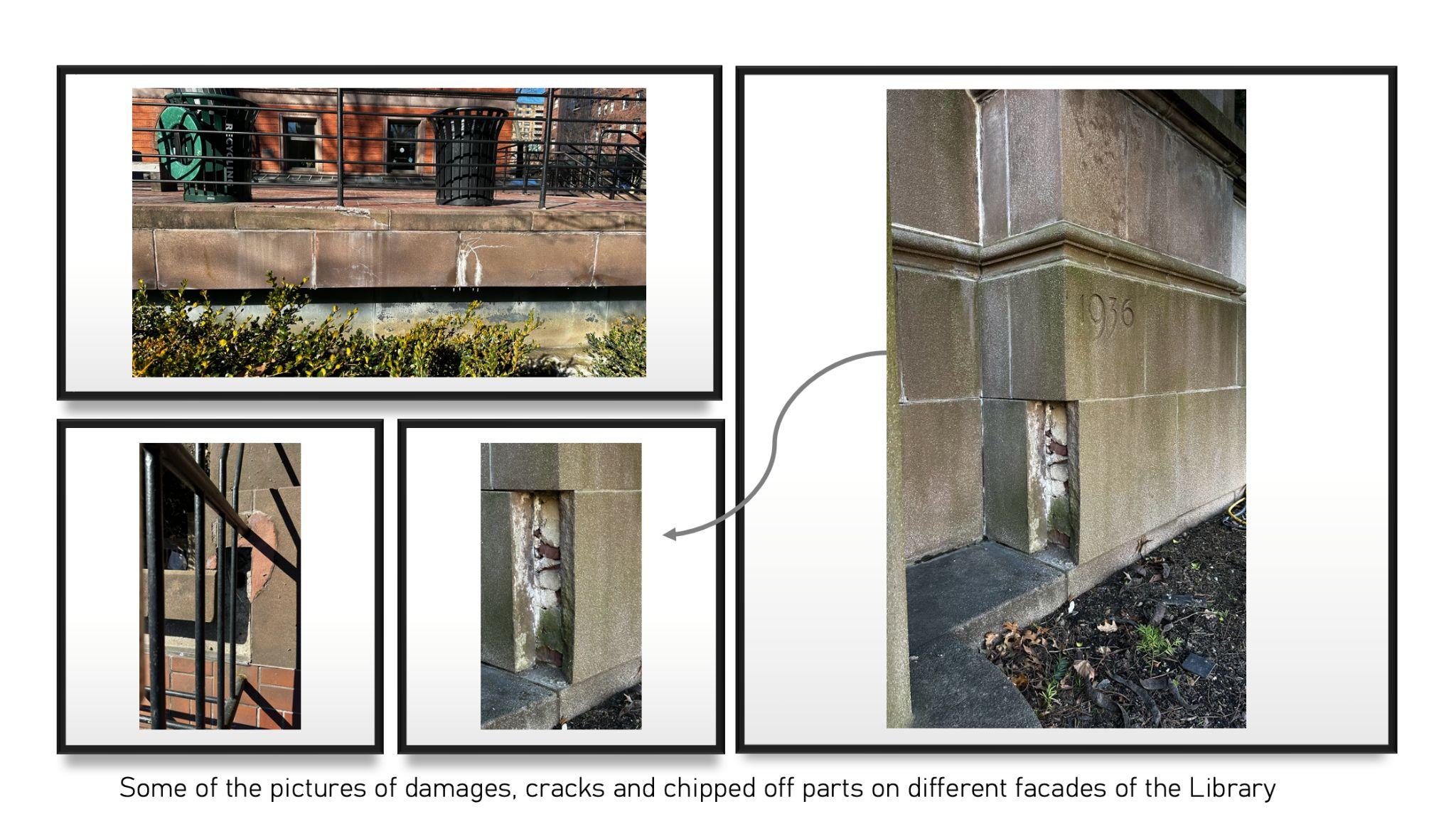 RECYCLING

1936

Some of the pictures of damages, cracks and chipped off parts on different facades of the Library