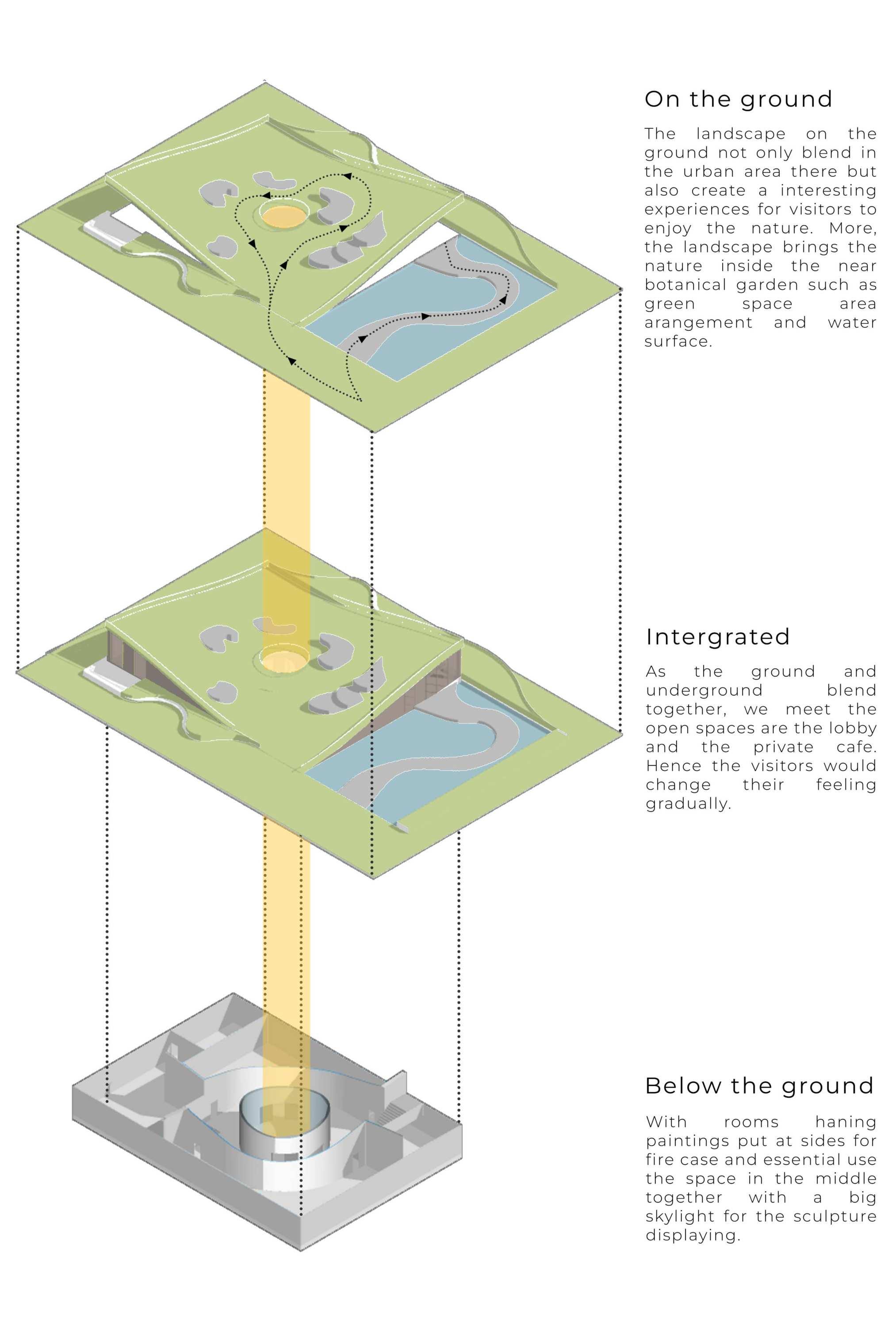 On the ground

The landscape on the ground not only blend in the urban area there but also create a interesting experiences for visitors to enjoy the nature. More, the landscape brings the nature inside the near botanical garden such as green space area arangement and water surface.

Intergrated

As the ground and underground blend together, we meet the open spaces are the lobby and the private cafe. Hence the visitors would change their feeling gradually.

Below the ground

With rooms haning paintings put at sides for fire case and essential use the space in the middle together with a big skylight for the sculpture displaying.