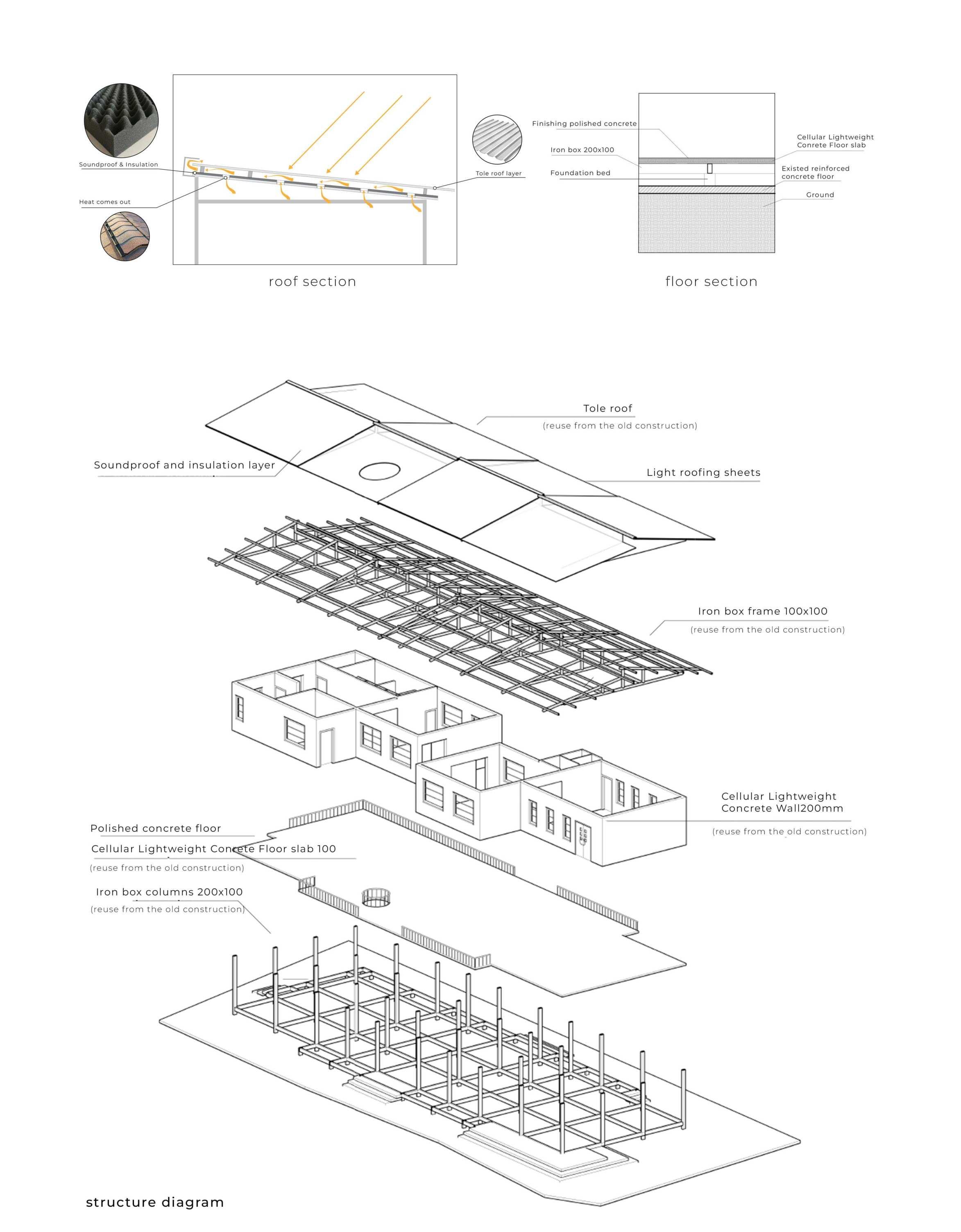 Soundproof & Insulation

Heat comes out

Tole roof layer

roof section

Finishing polished concrete

Iron box 200x100

Foundation bed

Cellular Lightweight Conrete Floor slab

Existed reinforced concrete floor

Ground

floor section

Tole roof
(reuse from the old construction)

Soundproof and insulation layer

Light roofing sheets

Iron box frame 100x100
(reuse from the old construction)

Cellular Lightweight Concrete Wall200mm
(reuse from the old construction)

Polished concrete floor

Cellular Lightweight Concrete Floor slab 100
(reuse from the old construction)

Iron box columns 200x100
(reuse from the old construction)

structure diagram