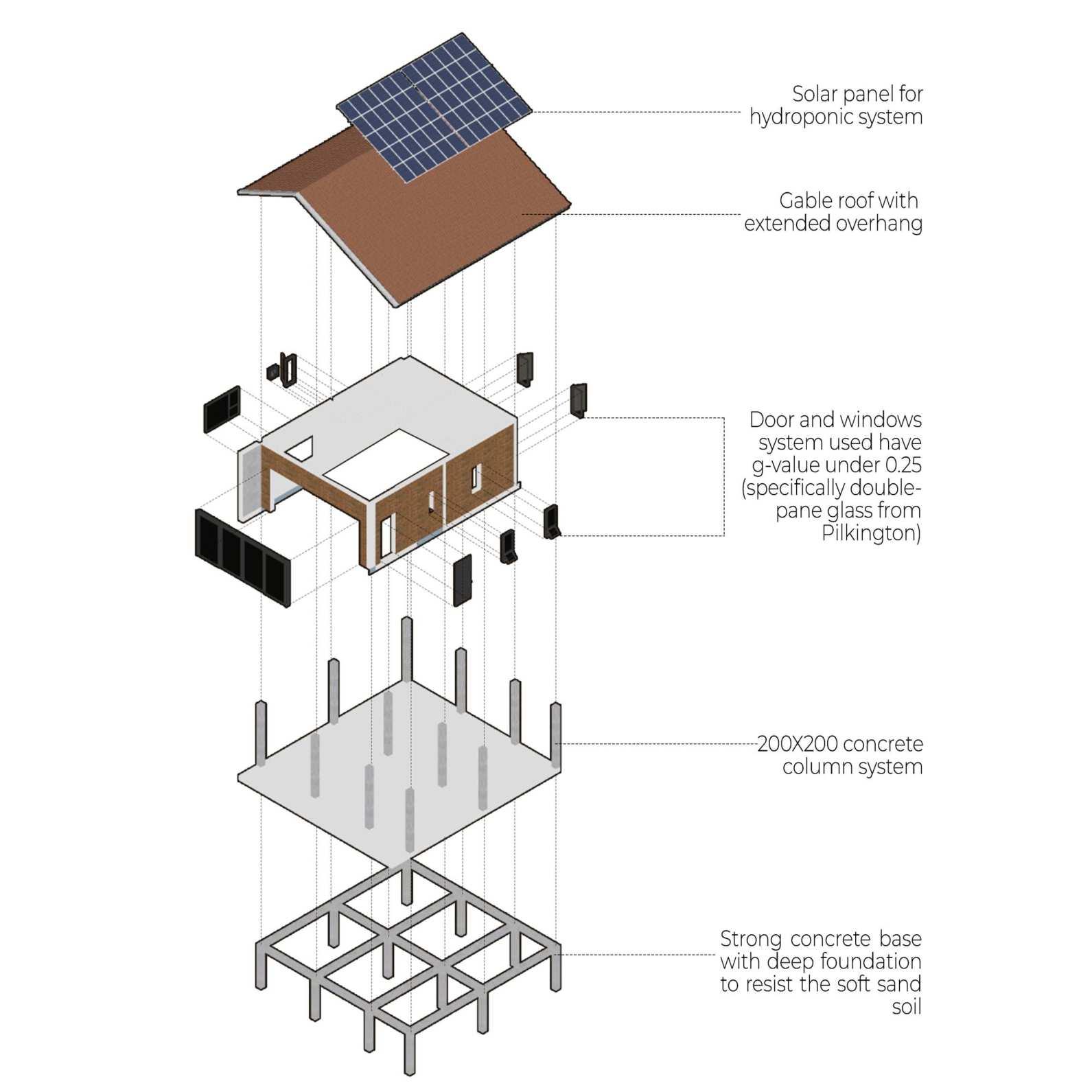 Solar panel for hydroponic system

Gable roof with extended overhang

Door and windows system used have g-value under 0.25 (specifically double-pane glass from Pilkington)

200X200 concrete column system

Strong concrete base with deep foundation to resist the soft sand soil