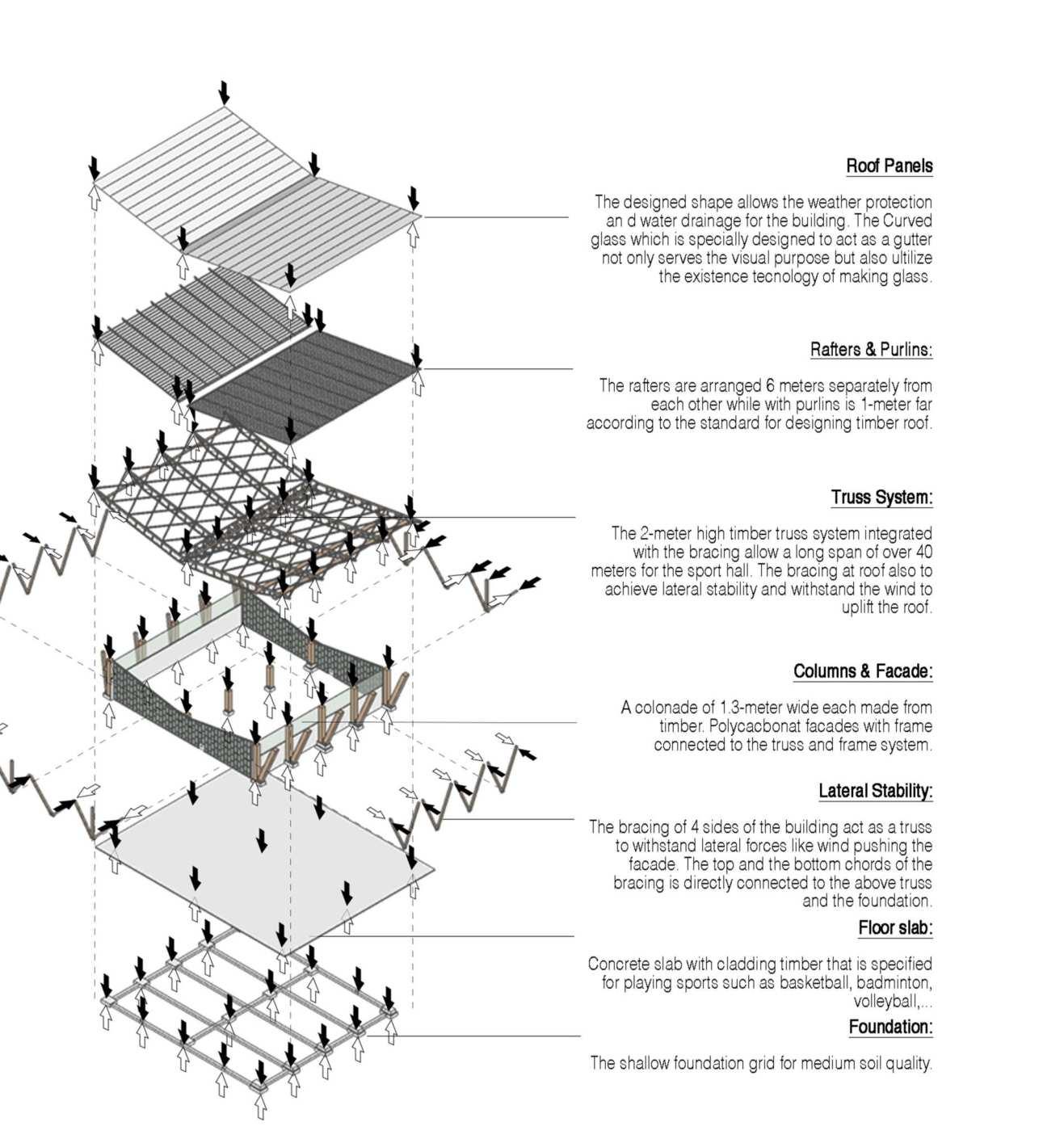 Roof Panels

The designed shape allows the weather protection an d water drainage for the building. The Curved glass which is specially designed to act as a gutter not only serves the visual purpose but also ultilize the existence tecnology of making glass.

Rafters & Purlins:

The rafters are arranged 6 meters separately from each other while with purlins is 1-meter far according to the standard for designing timber roof.

Truss System:

The 2-meter high timber truss system integrated with the bracing allow a long span of over 40 meters for the sport hall. The bracing at roof also to achieve lateral stability and withstand the wind to uplift the roof.

Columns & Facade:

A colonade of 1.3-meter wide each made from timber. Polycacbonat facades with frame connected to the truss and frame system.

Lateral Stability:

The bracing of 4 sides of the building act as a truss to withstand lateral forces like wind pushing the facade. The top and the bottom chords of the bracing is directly connected to the above truss and the foundation.

Floor slab:

Concrete slab with cladding timber that is specified for playing sports such as basketball, badminton, volleyball,...

Foundation:

The shallow foundation grid for medium soil quality.