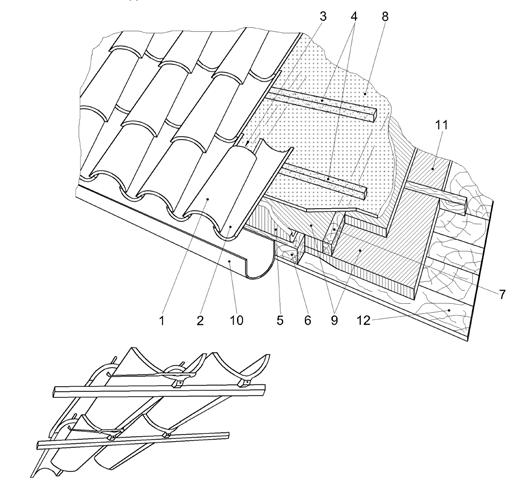 3
4
8
11
7
1
2
10
5
6
9
12