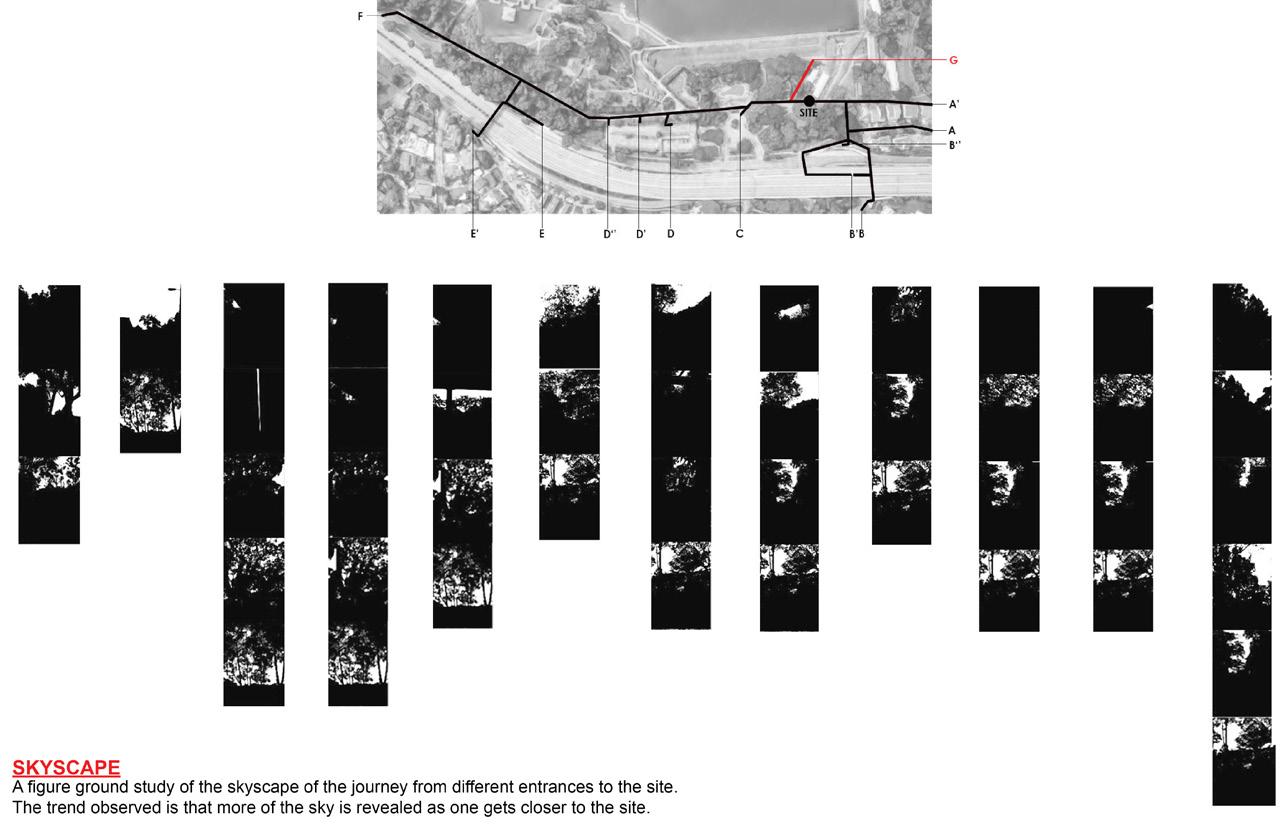 F

G

A'

SITE

A

B''

E'

E

D''

D'

D

C

B'B

SKYSCAPE
A figure ground study of the skyscape of the journey from different entrances to the site.
The trend observed is that more of the sky is revealed as one gets closer to the site.