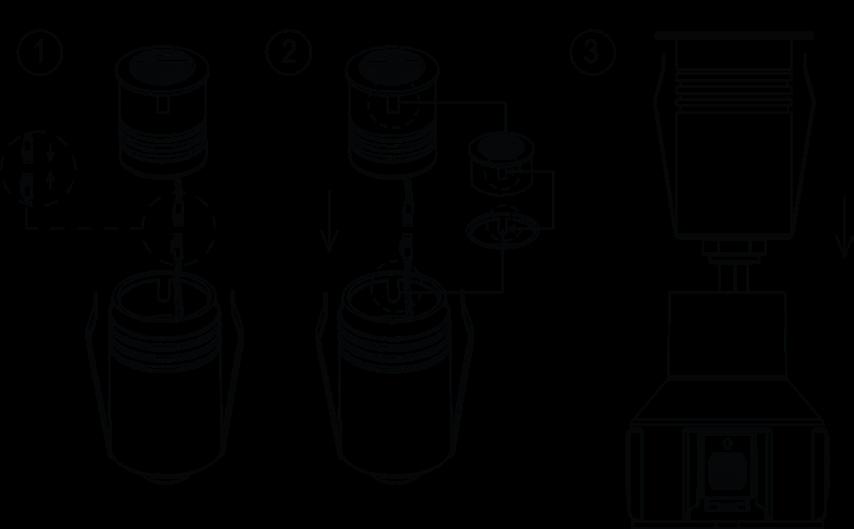 1

2

3