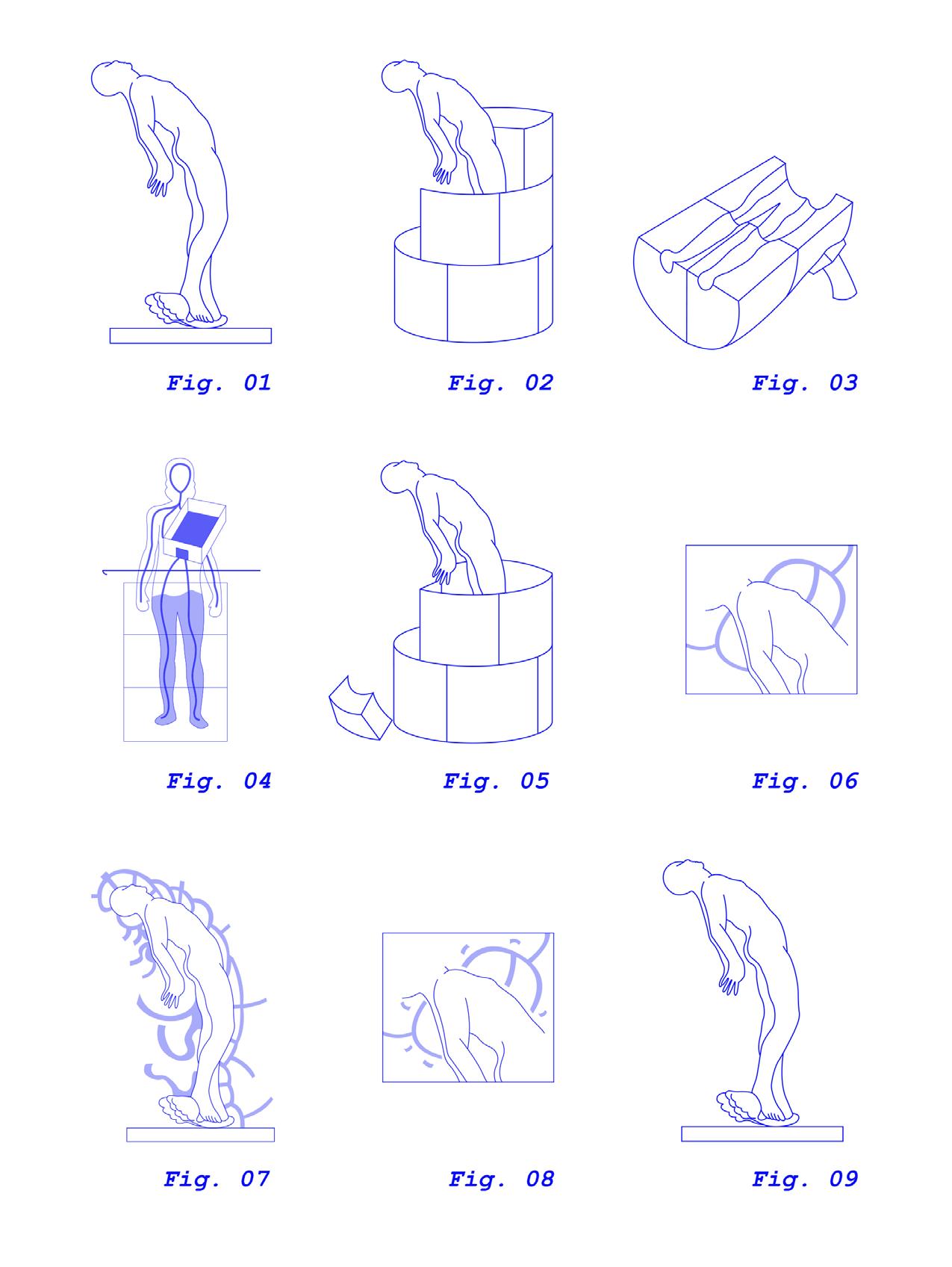 Fig. 01

Fig. 02

Fig. 03

Fig. 04

Fig. 05

Fig. 06

Fig. 07

Fig. 08

Fig. 09