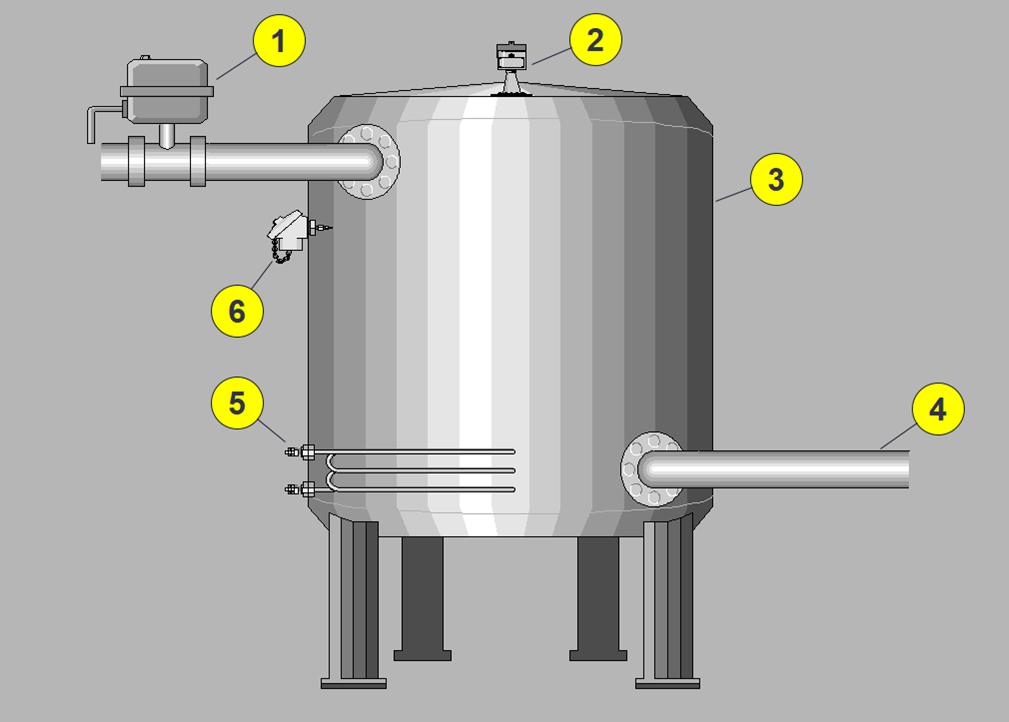 1
2
3
6
5
4